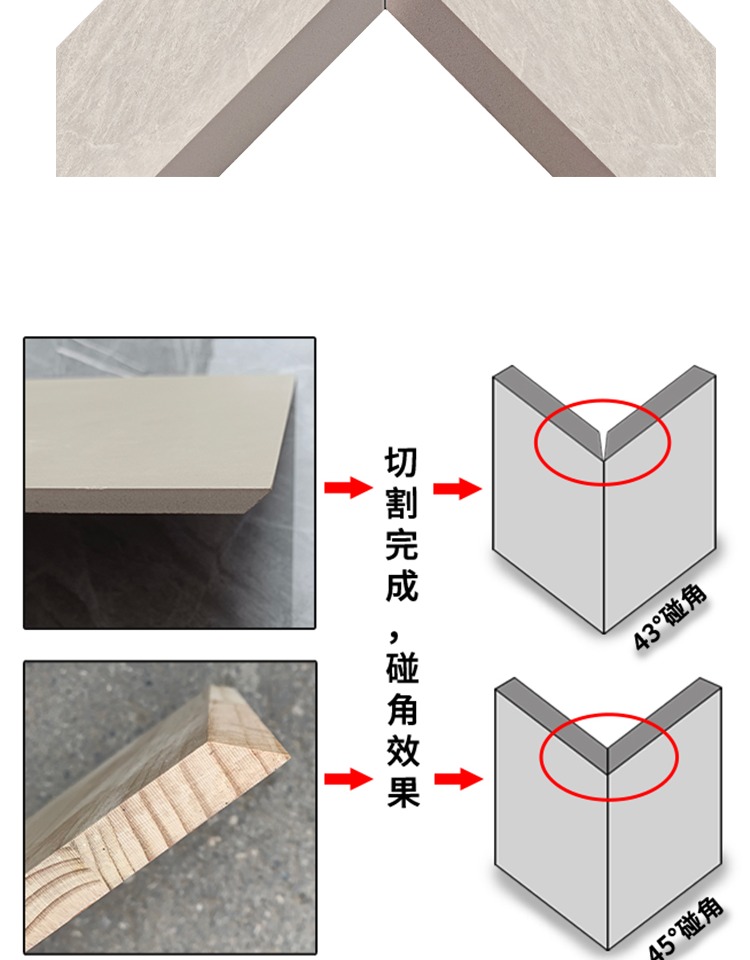 切割完成，碰角效果

43°碰角

45°碰角