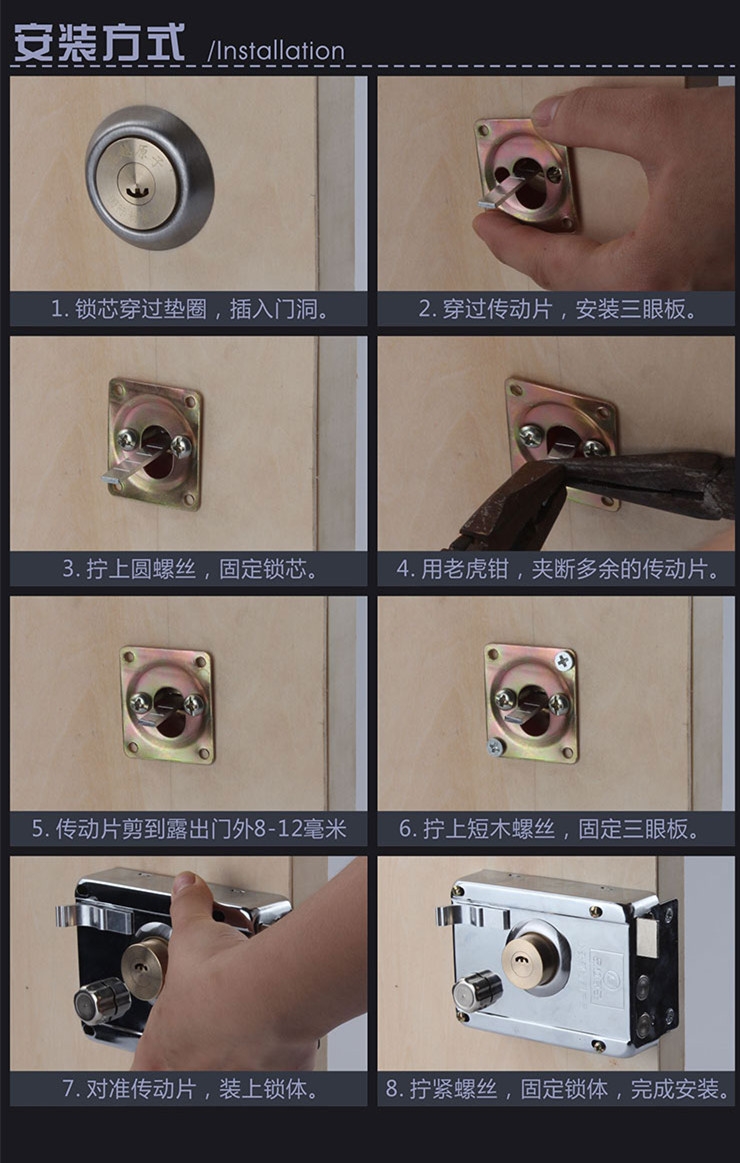 安装方式 /Installation

1. 锁芯穿过垫圈，插入门洞。

2. 穿过传动片，安装三眼板。

3. 拧上圆螺丝，固定锁芯。

4. 用老虎钳，夹断多余的传动片。

5. 传动片剪到露出门外8-12毫米

6. 拧上短木螺丝，固定三眼板。

7. 对准传动片，装上锁体。

8. 拧紧螺丝，固定锁体，完成安装。