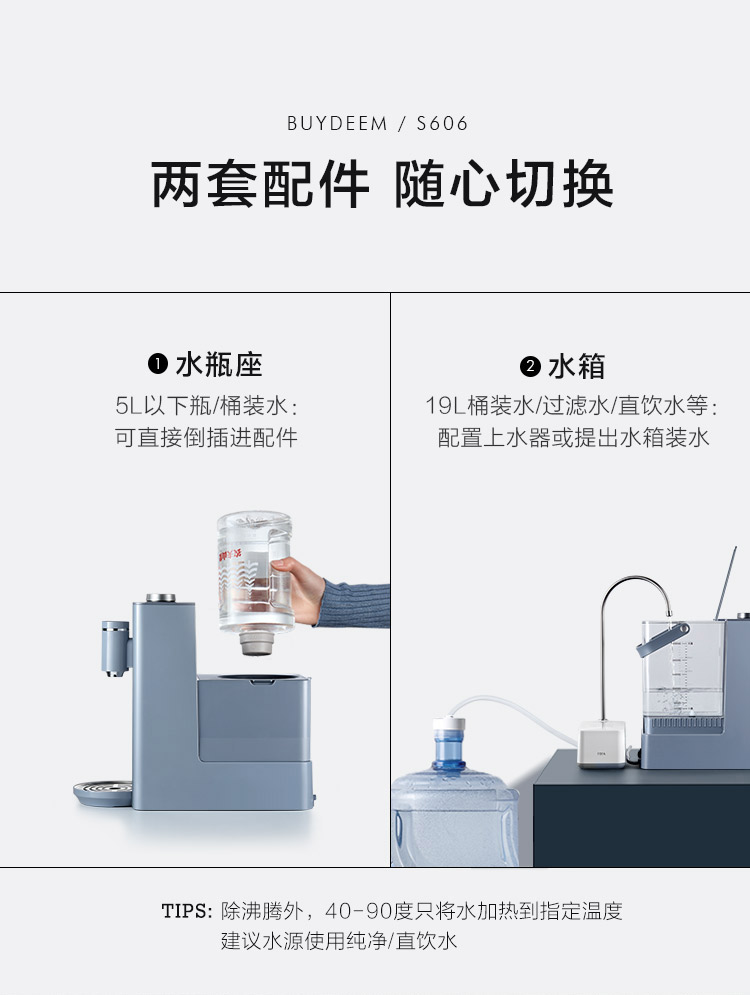 BUYDEEM / S606

两套配件 随心切换

❶ 水瓶座

5L以下瓶/桶装水：
可直接倒插进配件

❷ 水箱

19L桶装水/过滤水/直饮水等：
配置上水器或提出水箱装水

TIPS: 除沸腾外，40-90度只将水加热到指定温度
建议水源使用纯净/直饮水