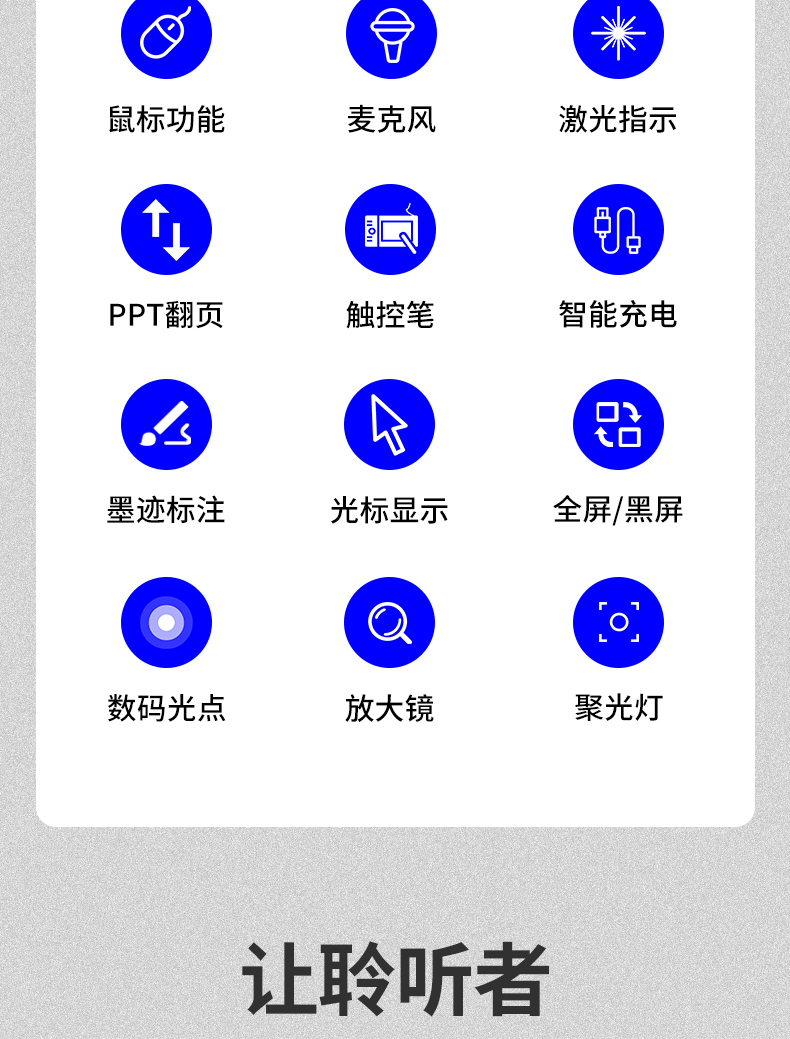 鼠标功能 麦克风 激光指示

PPT翻页 触控笔 智能充电

墨迹标注 光标显示 全屏/黑屏

数码光点 放大镜 聚光灯

让聆听者