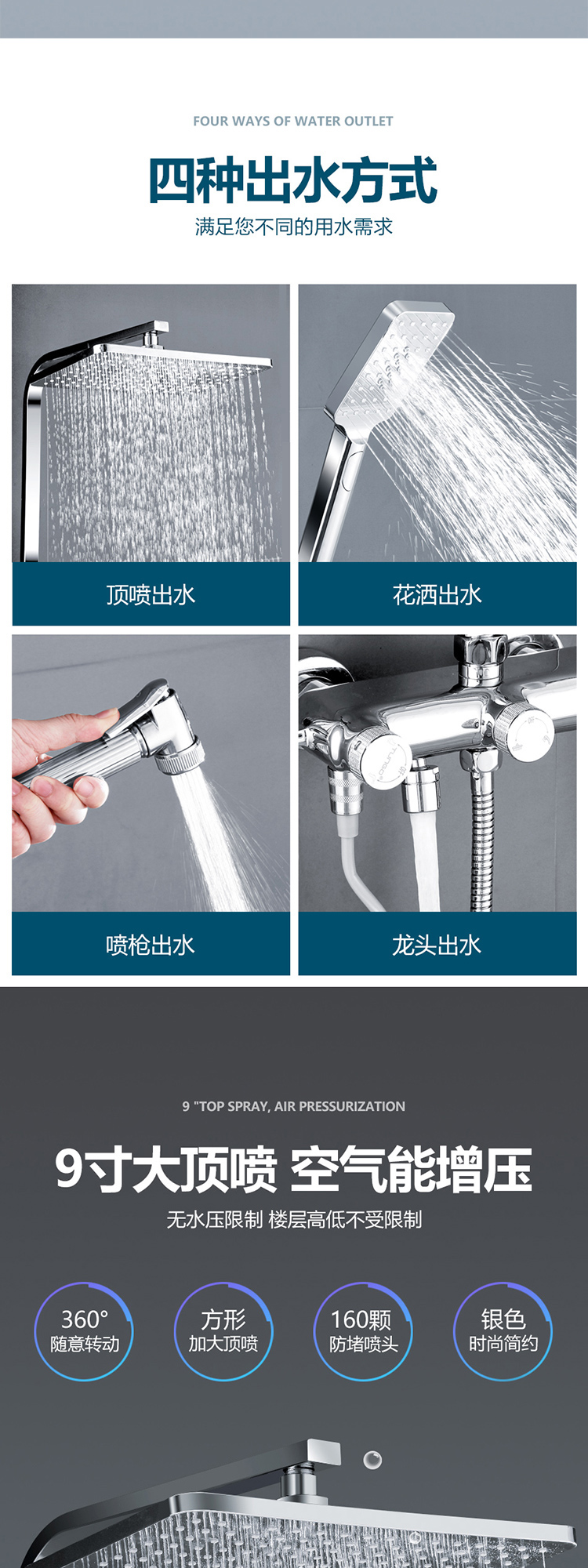 FOUR WAYS OF WATER OUTLET

四种出水方式

满足您不同的用水需求

顶喷出水

花洒出水

喷枪出水

龙头出水

9 "TOP SPRAY, AIR PRESSURIZATION

9寸大顶喷 空气能增压

无水压限制 楼层高低不受限制

360° 随意转动

方形 加大顶喷

160颗 防堵喷头

银色 时尚简约