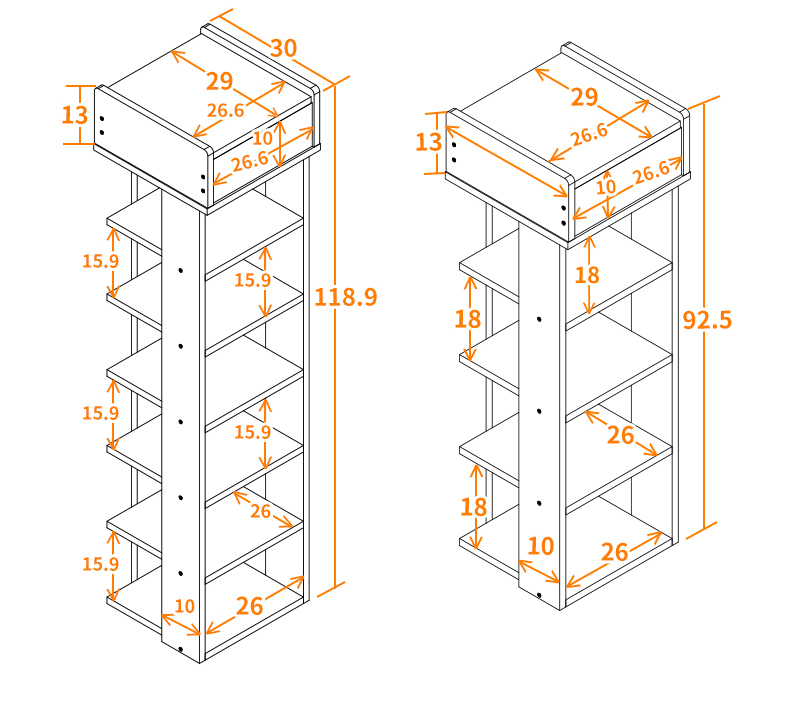 30
29
13
26.6
10
26.6
15.9
15.9
118.9
15.9
15.9
26
15.9
10
26

29
13
26.6
10
26.6
18
18
92.5
26
18
10
26