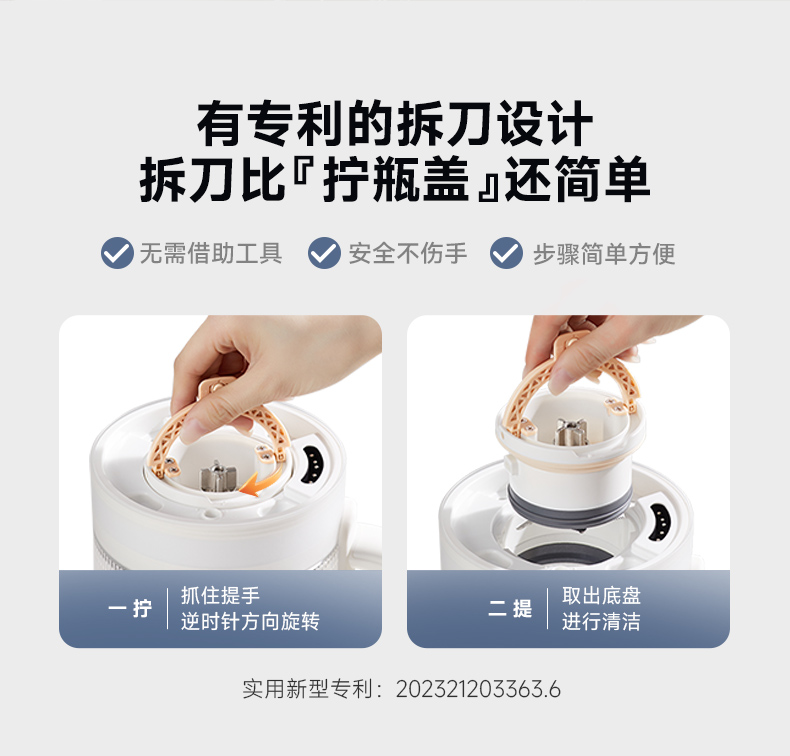 有专利的拆刀设计
拆刀比『拧瓶盖』还简单

无需借助工具 安全不伤手 步骤简单方便

一拧 抓住提手
逆时针方向旋转

二提 取出底盘
进行清洁

实用新型专利：202321203363.6