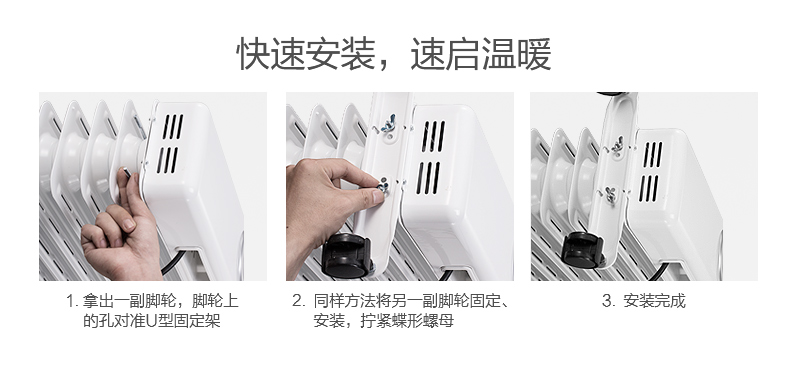 快速安装，速启温暖

1. 拿出一副脚轮，脚轮上的孔对准U型固定架

2. 同样方法将另一副脚轮固定、安装，拧紧蝶形螺母

3. 安装完成