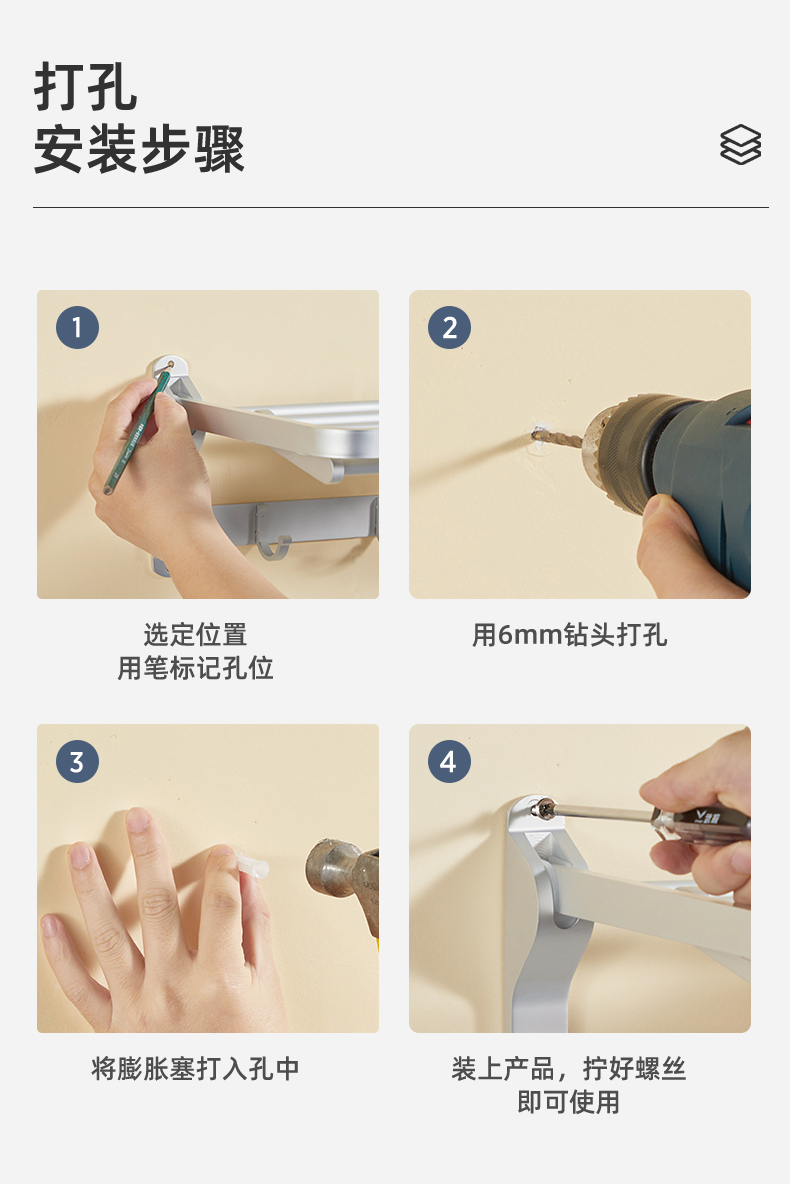 打孔
安装步骤

1

选定位置
用笔标记孔位

2

用6mm钻头打孔

3

将膨胀塞打入孔中

4

装上产品，拧好螺丝
即可使用