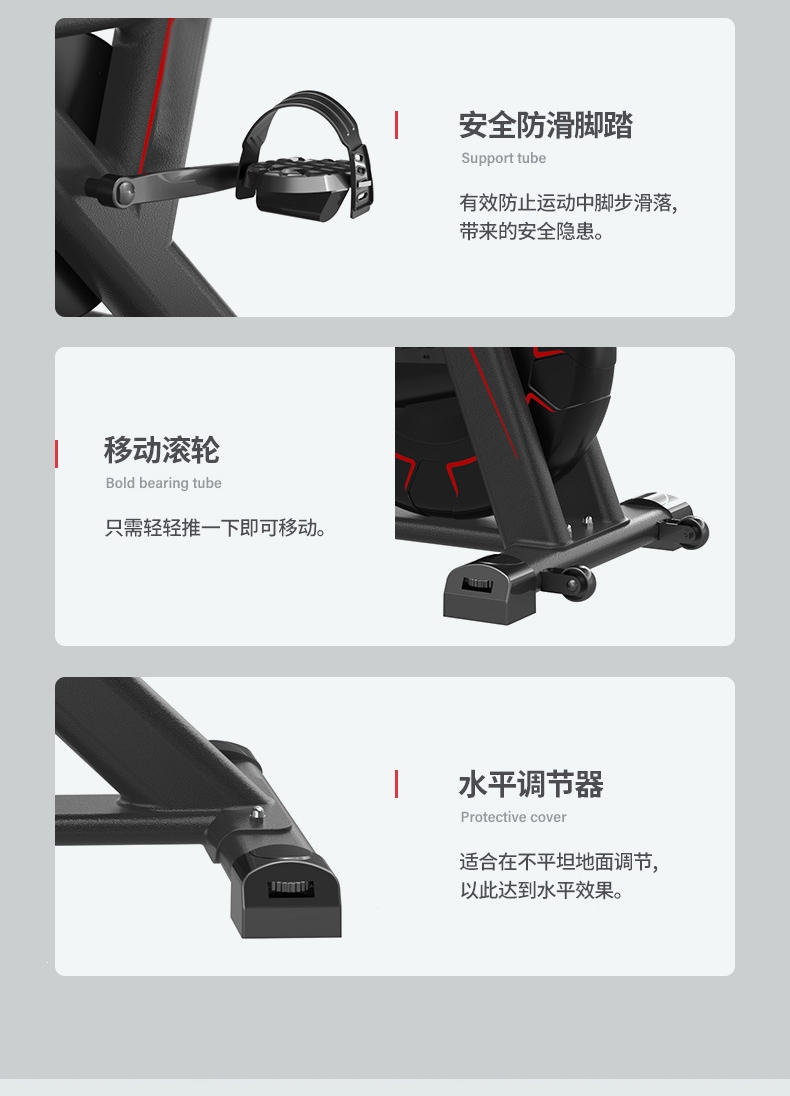 安全防滑脚踏
Support tube

有效防止运动中脚步滑落，带来的安全隐患。

移动滚轮
Bold bearing tube

只需轻轻推一下即可移动。

水平调节器
Protective cover

适合在不平坦地面调节，以此达到水平效果。