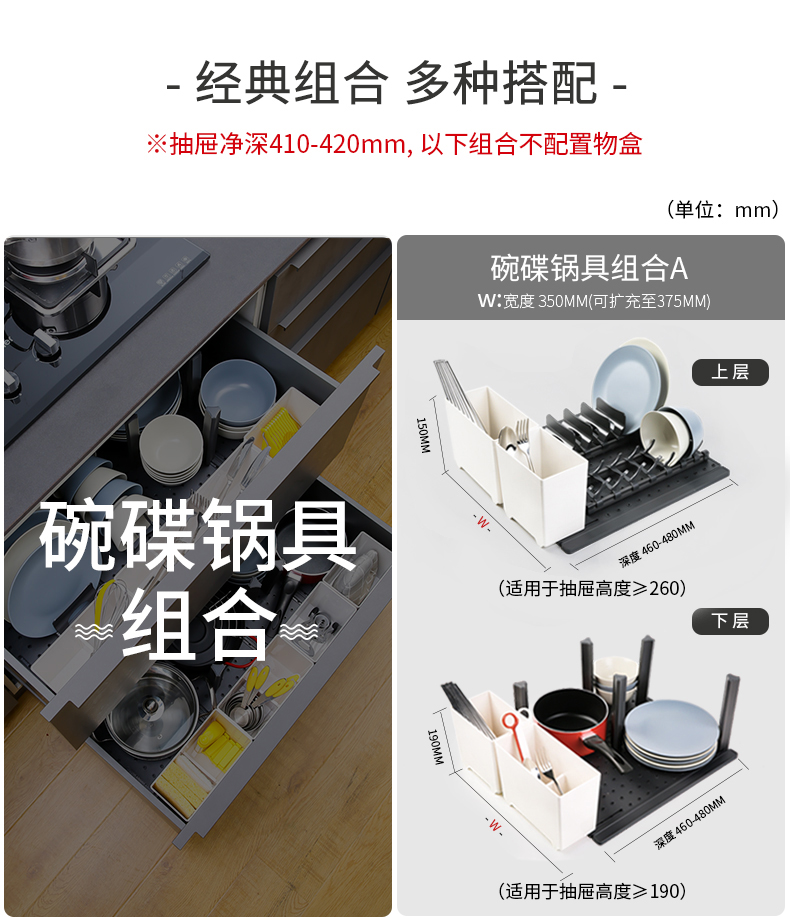 - 经典组合 多种搭配 -

※抽屉净深410-420mm, 以下组合不配置物盒

（单位：mm）

碗碟锅具组合

碗碟锅具组合A

W:宽度 350MM(可扩充至375MM)

上层

150MM

-W-

深度 460-480MM

（适用于抽屉高度≥260）

下层

190MM

-W-

深度 460-480MM

（适用于抽屉高度≥190）