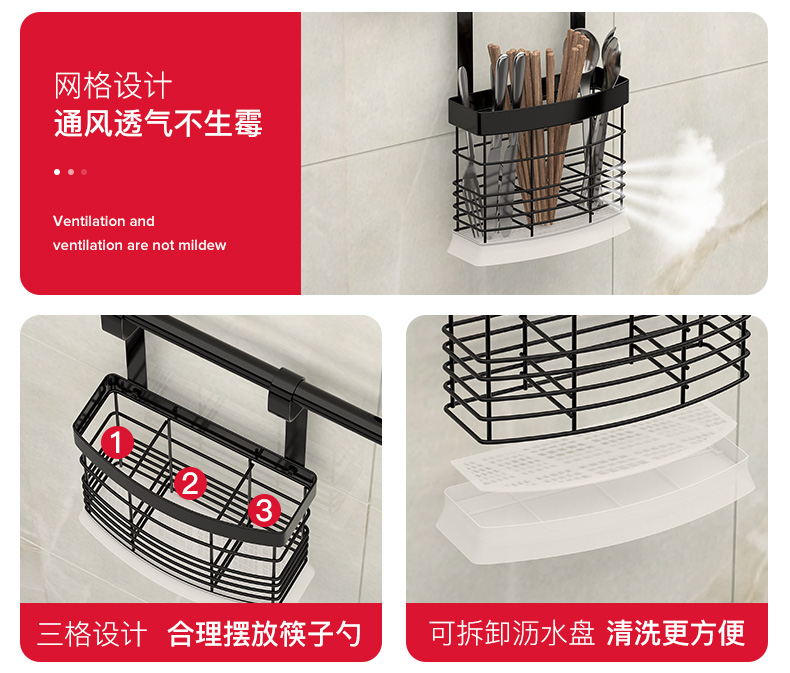 网格设计
通风透气不生霉

Ventilation and ventilation are not mildew

1
2
3

三格设计 合理摆放筷子勺

可拆卸沥水盘 清洗更方便