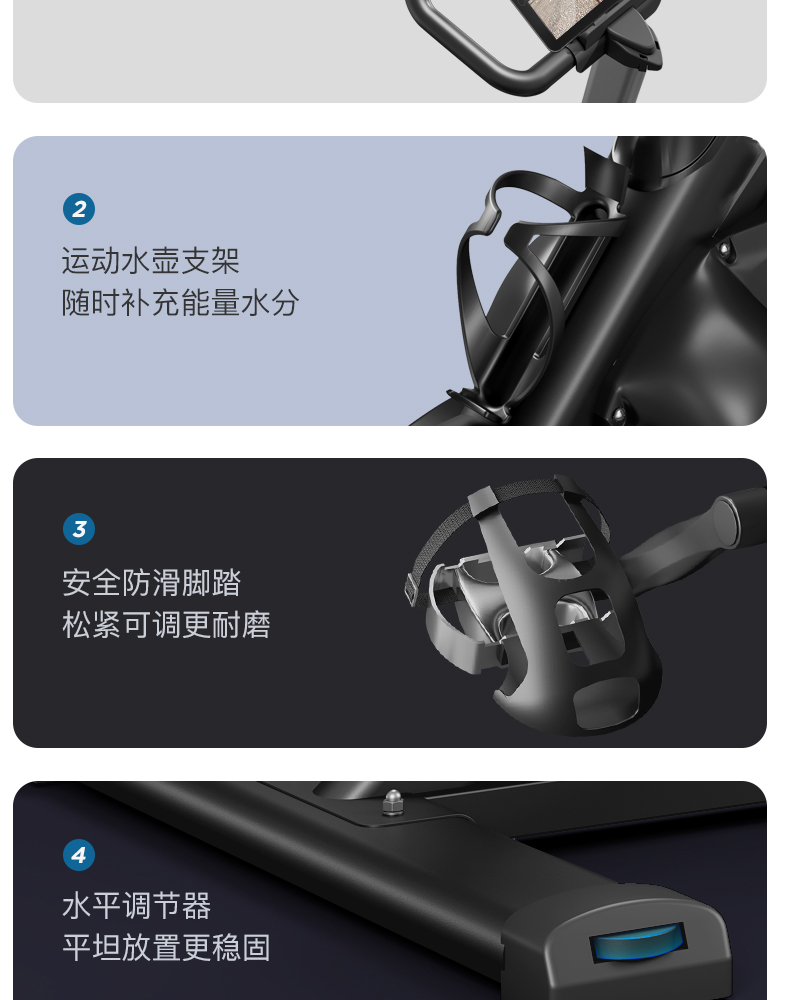 2
运动水壶支架
随时补充能量水分

3
安全防滑脚踏
松紧可调更耐磨

4
水平调节器
平坦放置更稳固