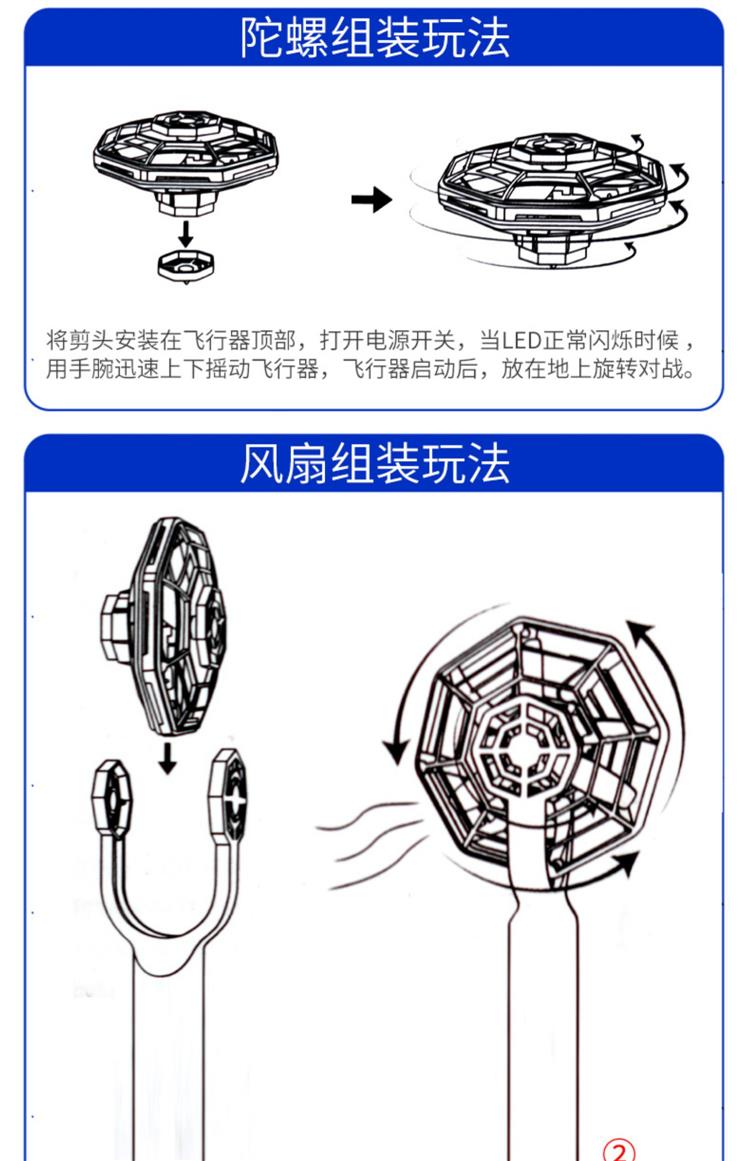 陀螺组装玩法

将剪头安装在飞行器顶部，打开电源开关，当LED正常闪烁时候，用手腕迅速上下摇动飞行器，飞行器启动后，放在地上旋转对战。

风扇组装玩法

②