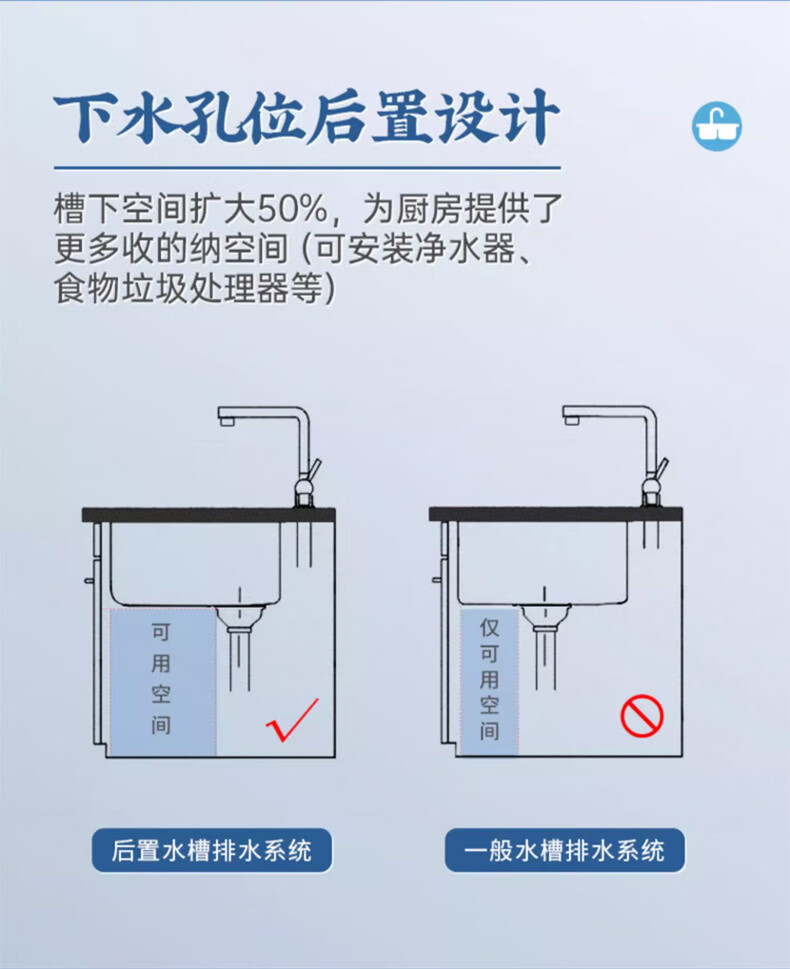 下水孔位后置设计

槽下空间扩大50%，为厨房提供了更多收的纳空间 (可安装净水器、食物垃圾处理器等)

可用空间

仅可用空间

后置水槽排水系统

一般水槽排水系统