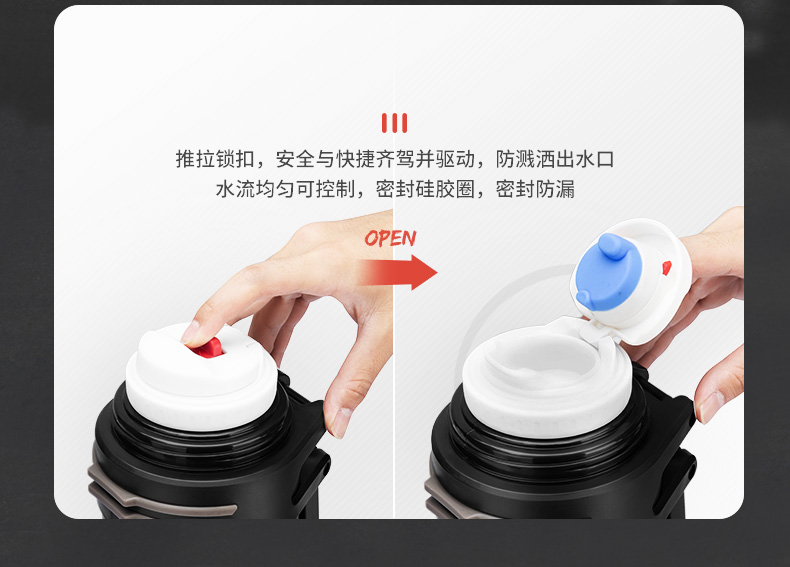 推拉锁扣，安全与快捷齐驾并驱动，防溅洒出水口
水流均匀可控制，密封硅胶圈，密封防漏

OPEN