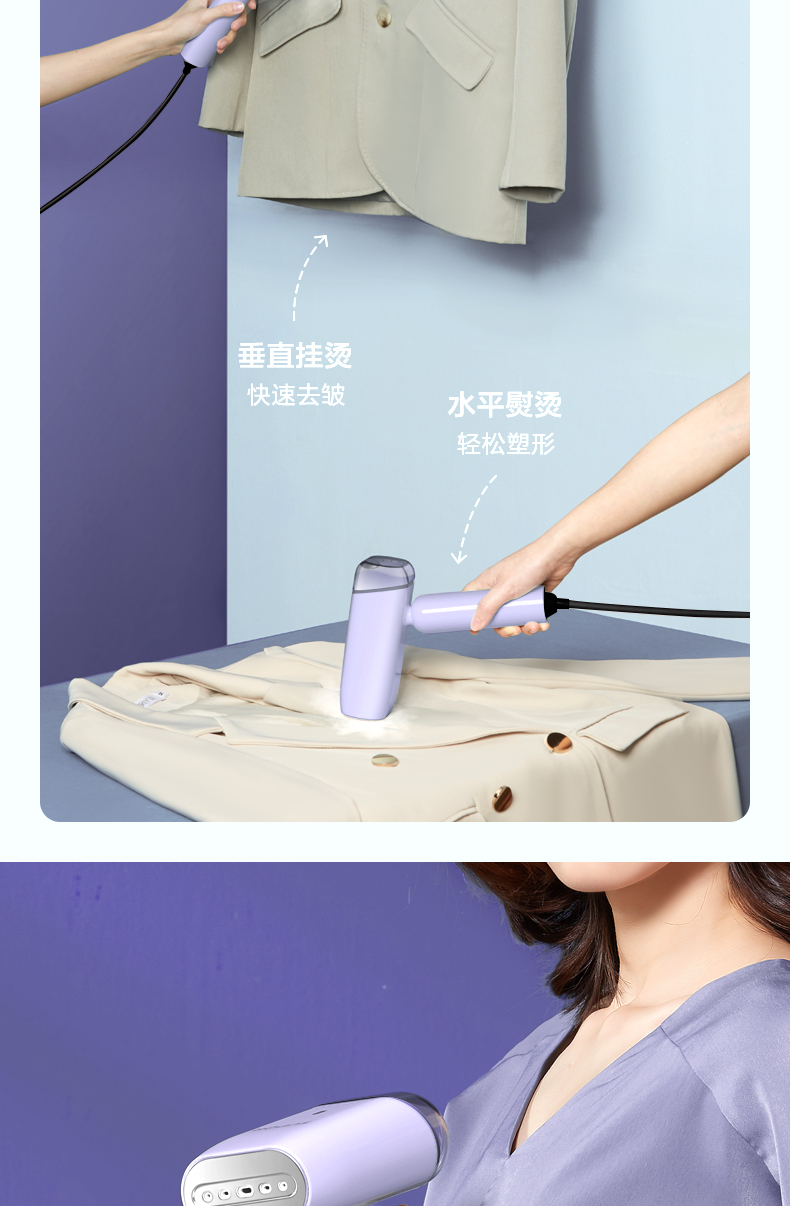 垂直挂烫
快速去皱

水平熨烫
轻松塑形