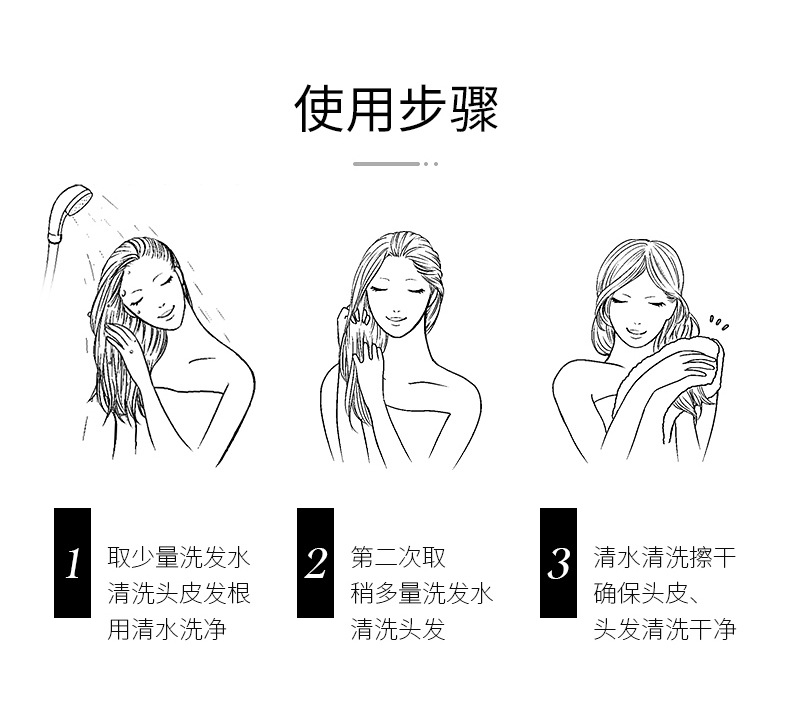 使用步骤

1 取少量洗发水
清洗头皮发根
用清水洗净

2 第二次取
稍多量洗发水
清洗头发

3 清水清洗擦干
确保头皮、
头发清洗干净