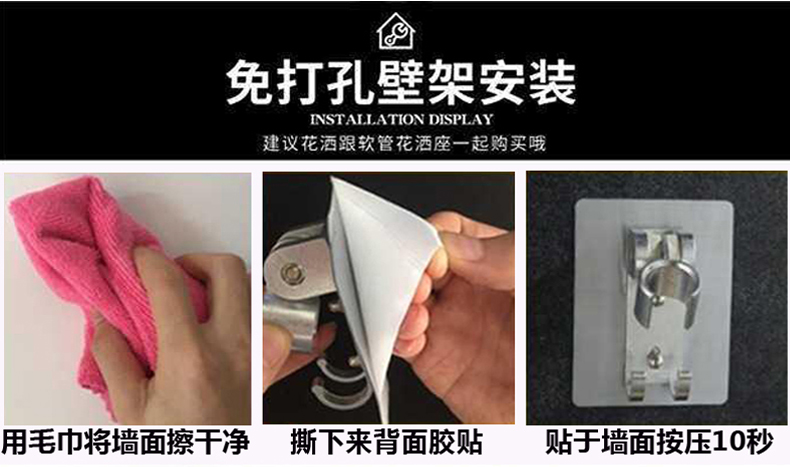 免打孔壁架安装

INSTALLATION DISPLAY

建议花洒跟软管花洒座一起购买哦

用毛巾将墙面擦干净

撕下来背面胶贴

贴于墙面按压10秒