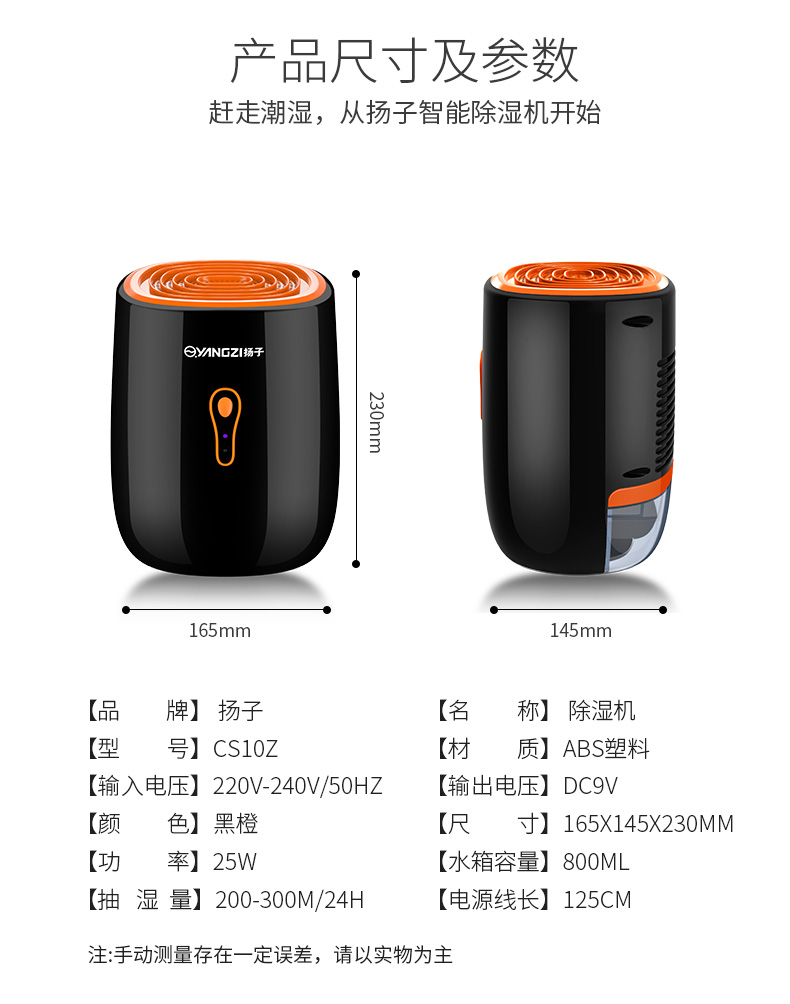 产品尺寸及参数

赶走潮湿，从扬子智能除湿机开始

YANGZI扬子

230mm

165mm

145mm

【品　　牌】扬子
【型　　号】CS10Z
【输入电压】220V-240V/50HZ
【颜　　色】黑橙
【功　　率】25W
【抽 湿 量】200-300M/24H

【名　　称】除湿机
【材　　质】ABS塑料
【输出电压】DC9V
【尺　　寸】165X145X230MM
【水箱容量】800ML
【电源线长】125CM

注:手动测量存在一定误差，请以实物为主