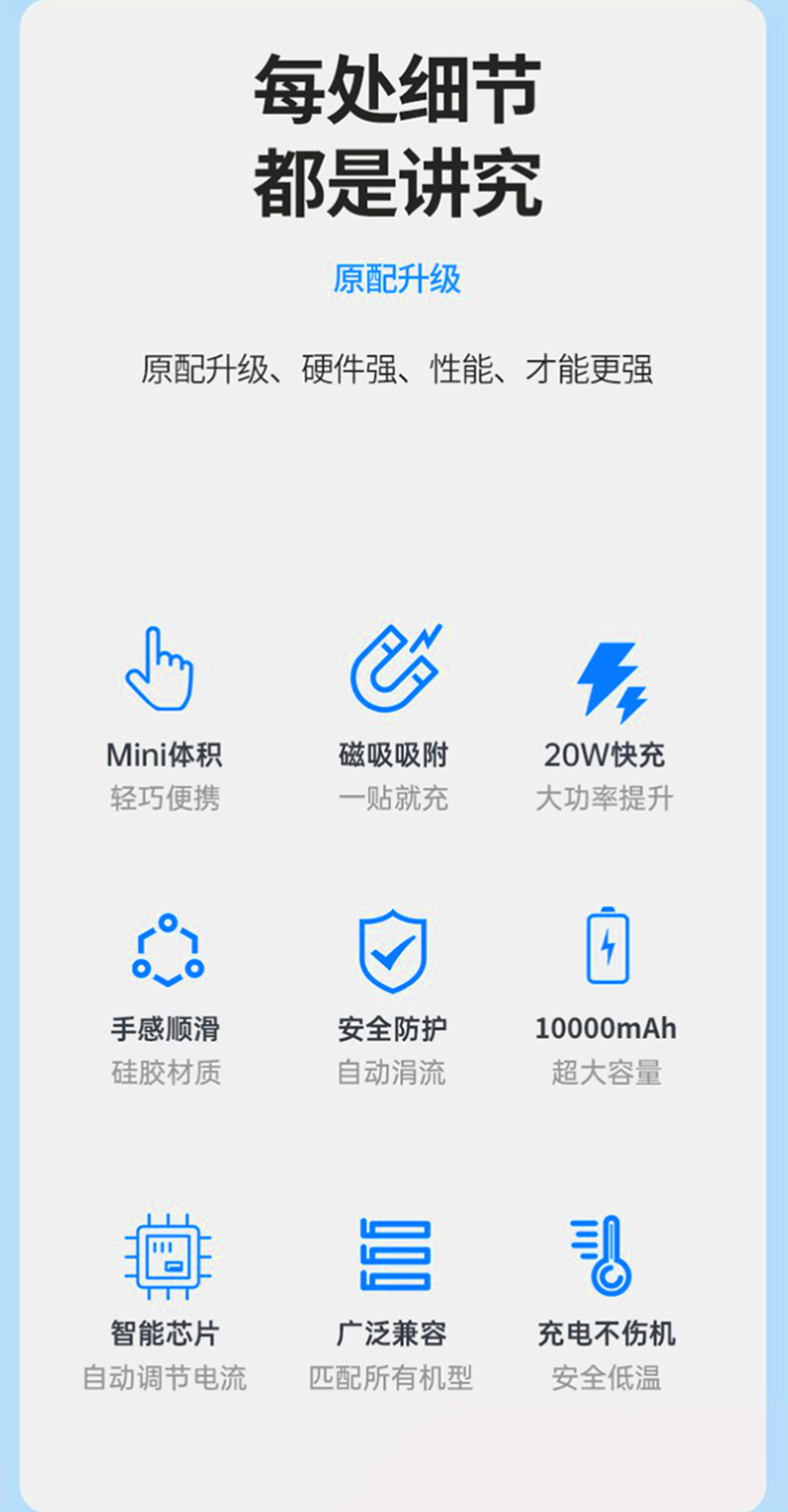 每处细节
都是讲究

原配升级

原配升级、硬件强、性能、才能更强

Mini体积
轻巧便携

磁吸吸附
一贴就充

20W快充
大功率提升

手感顺滑
硅胶材质

安全防护
自动涓流

10000mAh
超大容量

智能芯片
自动调节电流

广泛兼容
匹配所有机型

充电不伤机
安全低温