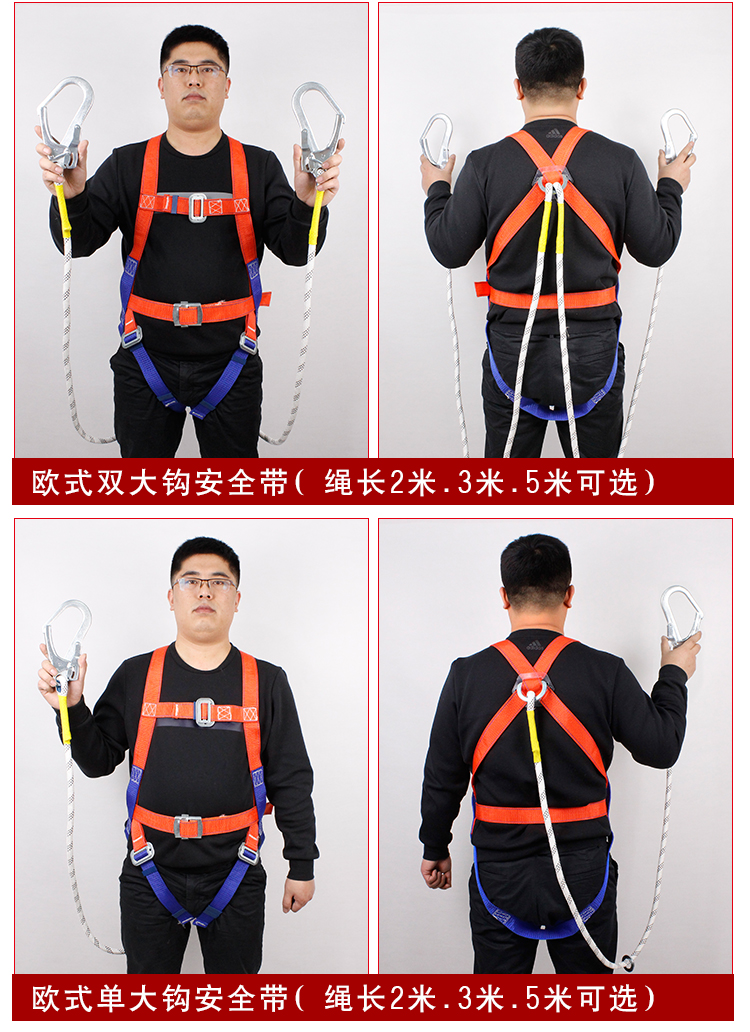 欧式双大钩安全带( 绳长2米.3米.5米可选)

欧式单大钩安全带( 绳长2米.3米.5米可选)