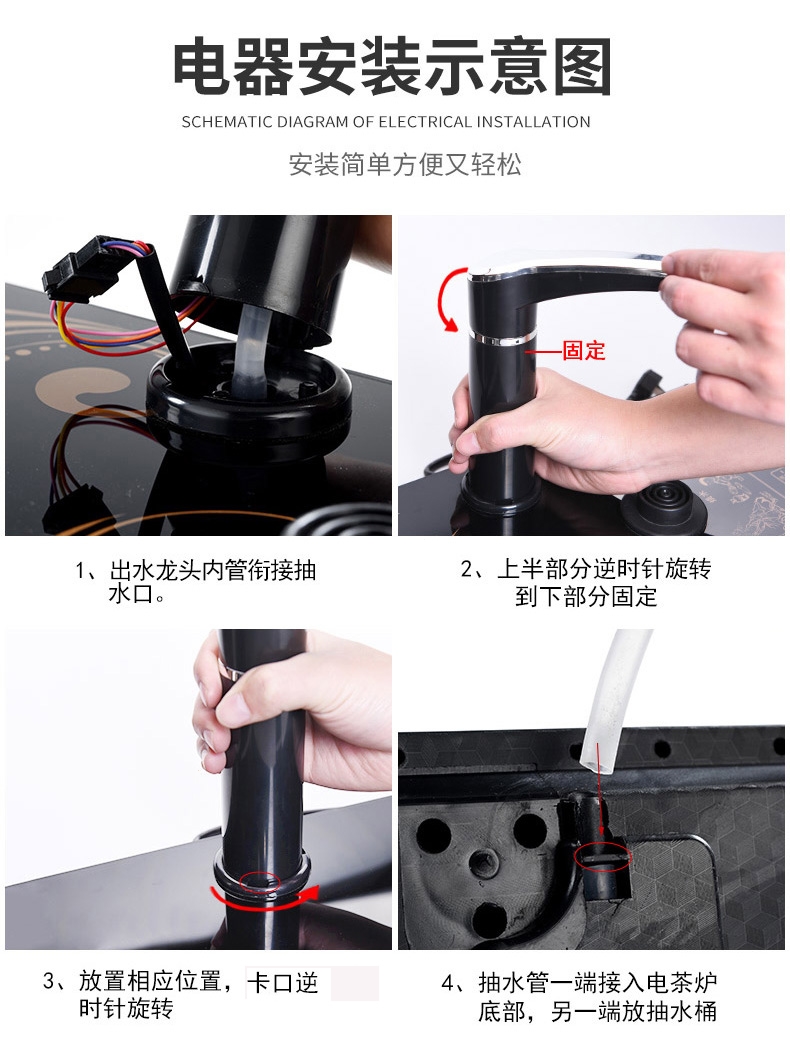 电器安装示意图

SCHEMATIC DIAGRAM OF ELECTRICAL INSTALLATION

安装简单方便又轻松

固定

1、出水龙头内管衔接抽水口。

2、上半部分逆时针旋转到下部分固定

3、放置相应位置，卡口逆时针旋转

4、抽水管一端接入电茶炉底部，另一端放抽水桶