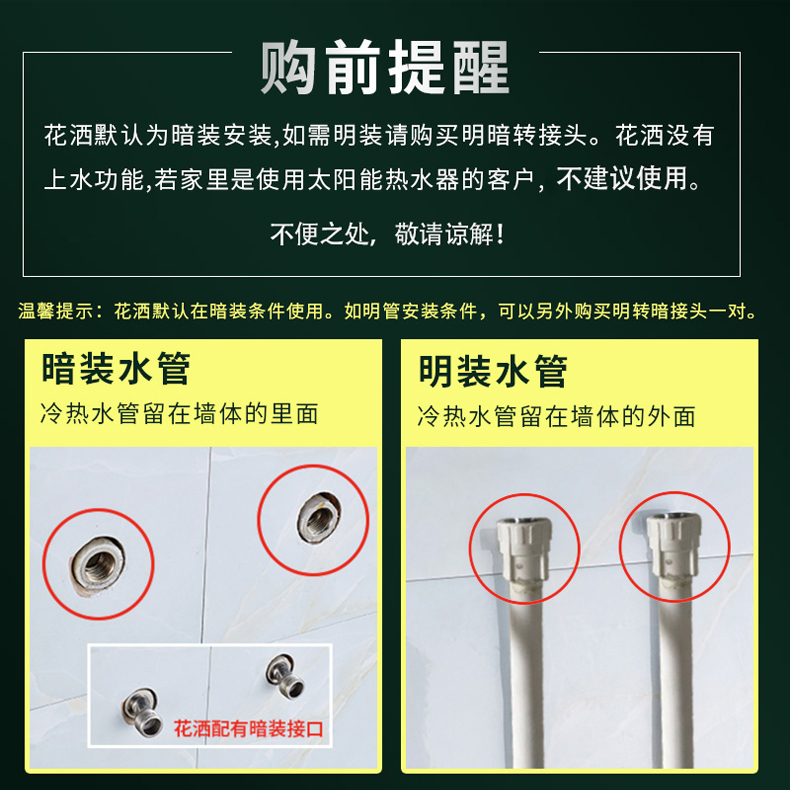 购前提醒

花洒默认为暗装安装,如需明装请购买明暗转接头。花洒没有上水功能,若家里是使用太阳能热水器的客户，不建议使用。

不便之处，敬请谅解！

温馨提示：花洒默认在暗装条件使用。如明管安装条件，可以另外购买明转暗接头一对。

暗装水管
冷热水管留在墙体的里面

花洒配有暗装接口

明装水管
冷热水管留在墙体的外面