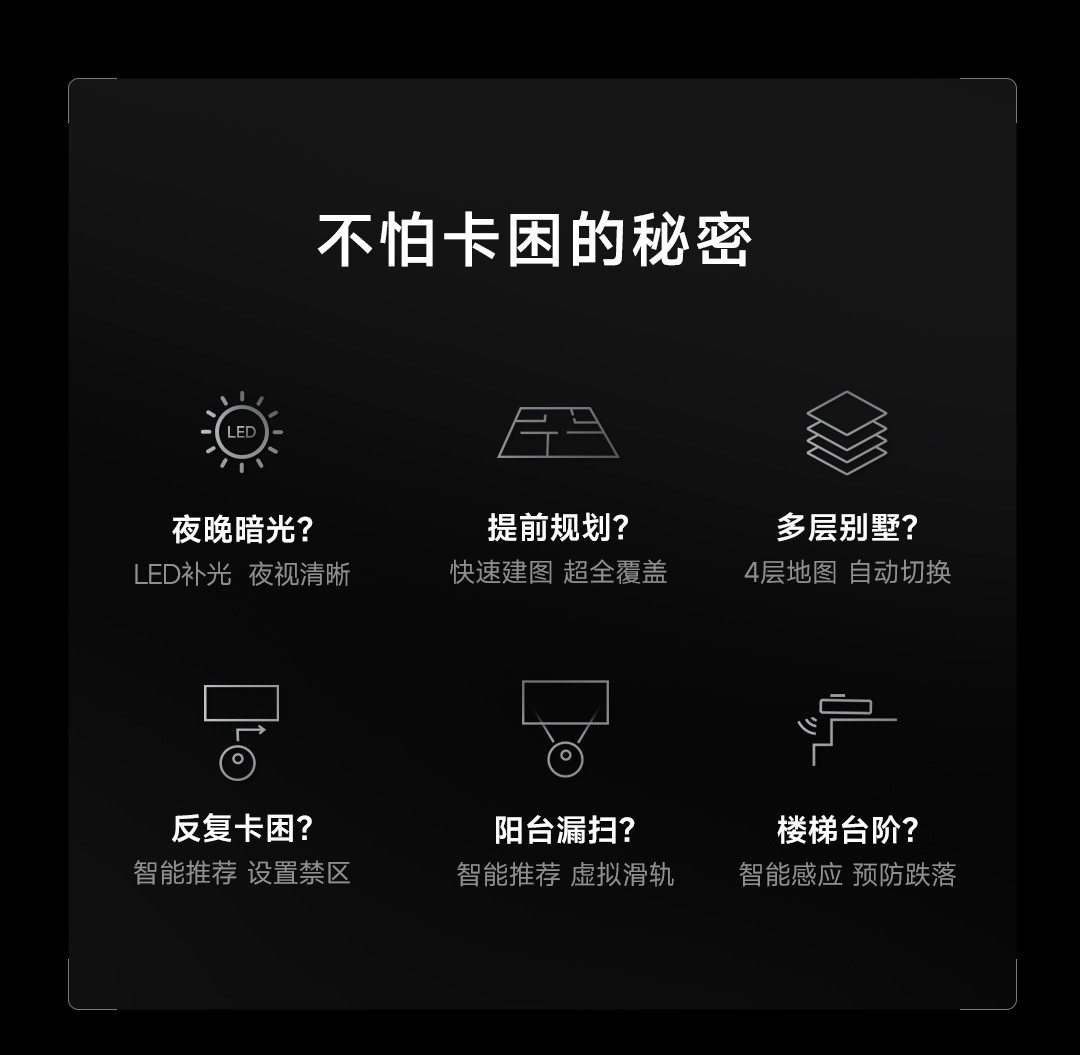 不怕卡困的秘密

LED

夜晚暗光?
LED补光 夜视清晰

提前规划?
快速建图 超全覆盖

多层别墅?
4层地图 自动切换

反复卡困?
智能推荐 设置禁区

阳台漏扫?
智能推荐 虚拟滑轨

楼梯台阶?
智能感应 预防跌落