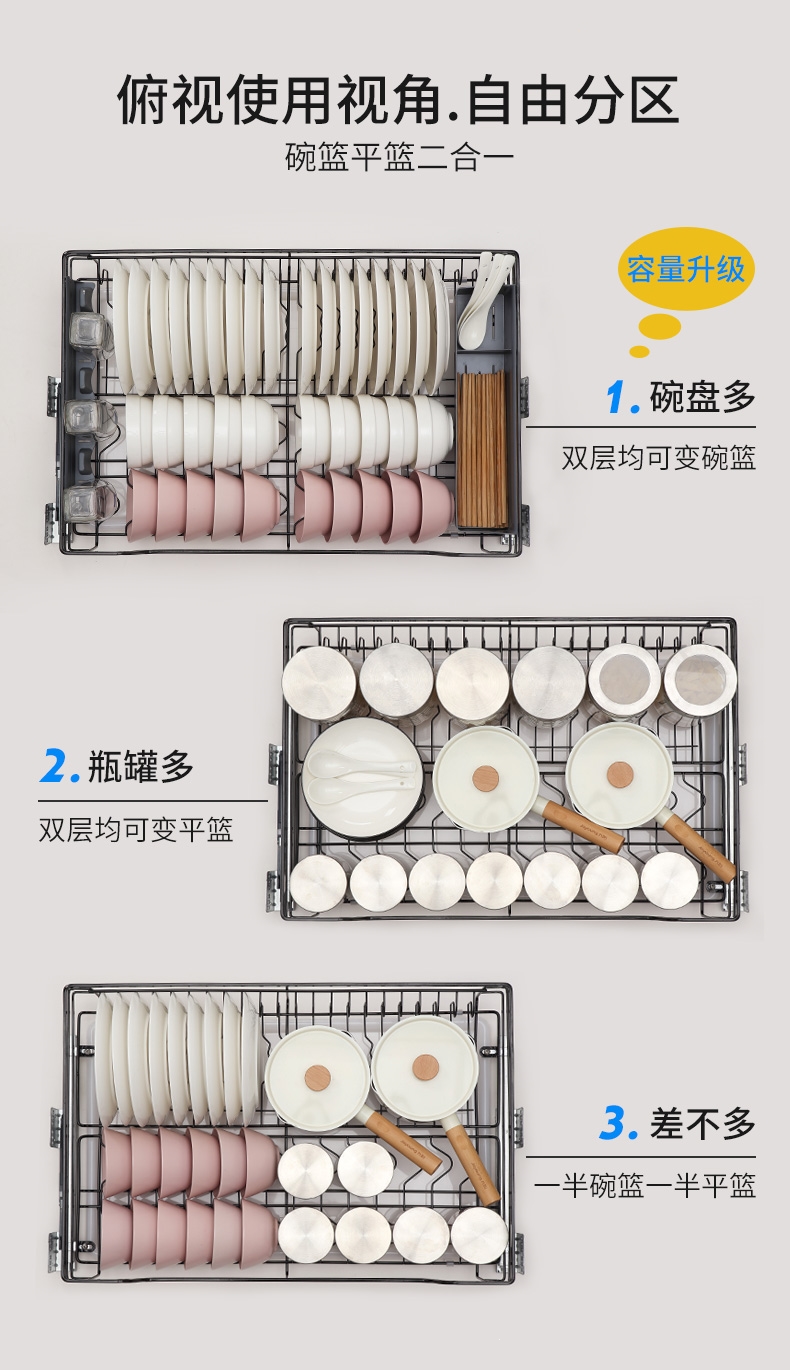 俯视使用视角.自由分区
碗篮平篮二合一

容量升级

1. 碗盘多
双层均可变碗篮

2. 瓶罐多
双层均可变平篮

3. 差不多
一半碗篮一半平篮