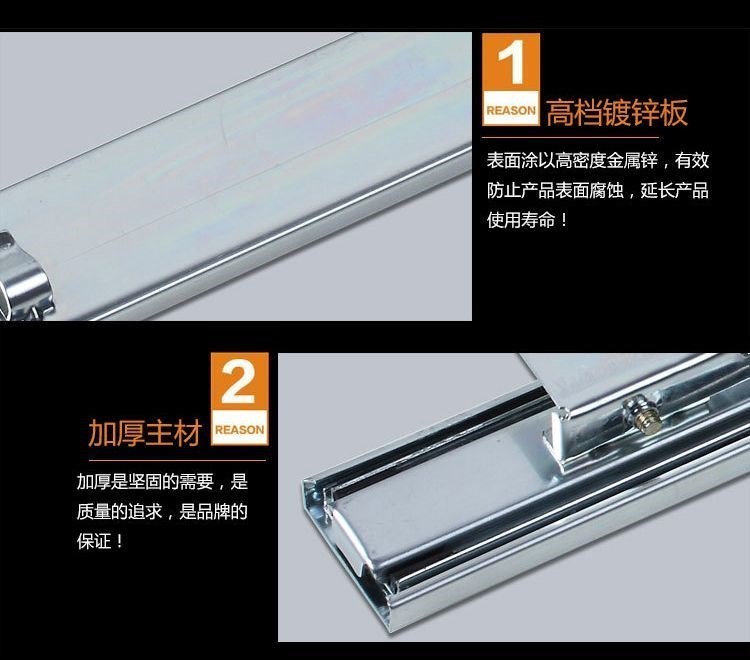 1
REASON
高档镀锌板

表面涂以高密度金属锌，有效防止产品表面腐蚀，延长产品使用寿命！

2
REASON
加厚主材

加厚是坚固的需要，是质量的追求，是品牌的保证！