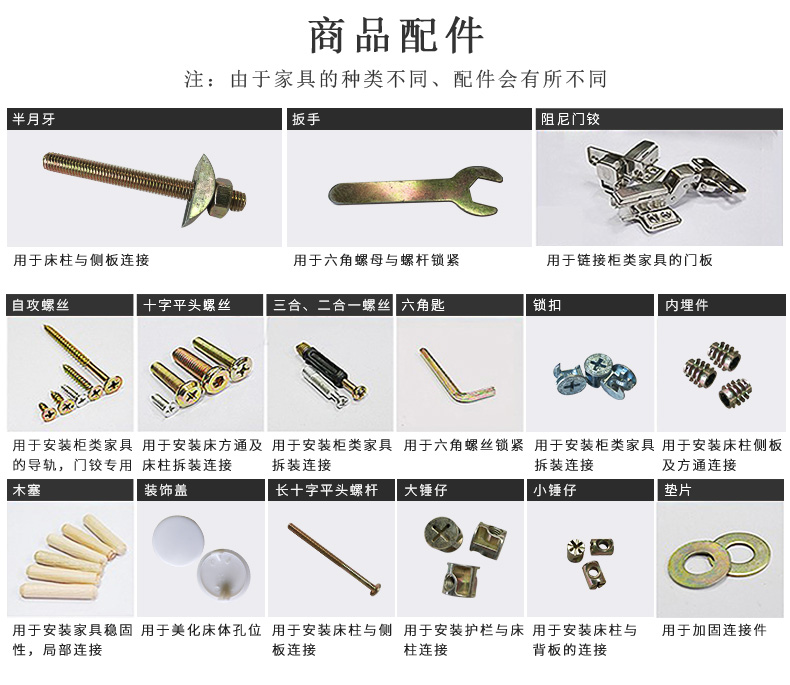 商品配件

注：由于家具的种类不同、配件会有所不同

半月牙

用于床柱与侧板连接

扳手

用于六角螺母与螺杆锁紧

阻尼门铰

用于链接柜类家具的门板

自攻螺丝

用于安装柜类家具的导轨，门铰专用

十字平头螺丝

用于安装床方通及床柱拆装连接

三合、二合一螺丝

用于安装柜类家具拆装连接

六角匙

用于六角螺丝锁紧

锁扣

用于安装柜类家具拆装连接

内埋件

用于安装床柱侧板及方通连接

木塞

用于安装家具稳固性，局部连接

装饰盖

用于美化床体孔位

长十字平头螺杆

用于安装床柱与侧板连接

大锤仔

用于安装护栏与床柱连接

小锤仔

用于安装床柱与背板的连接

垫片

用于加固连接件