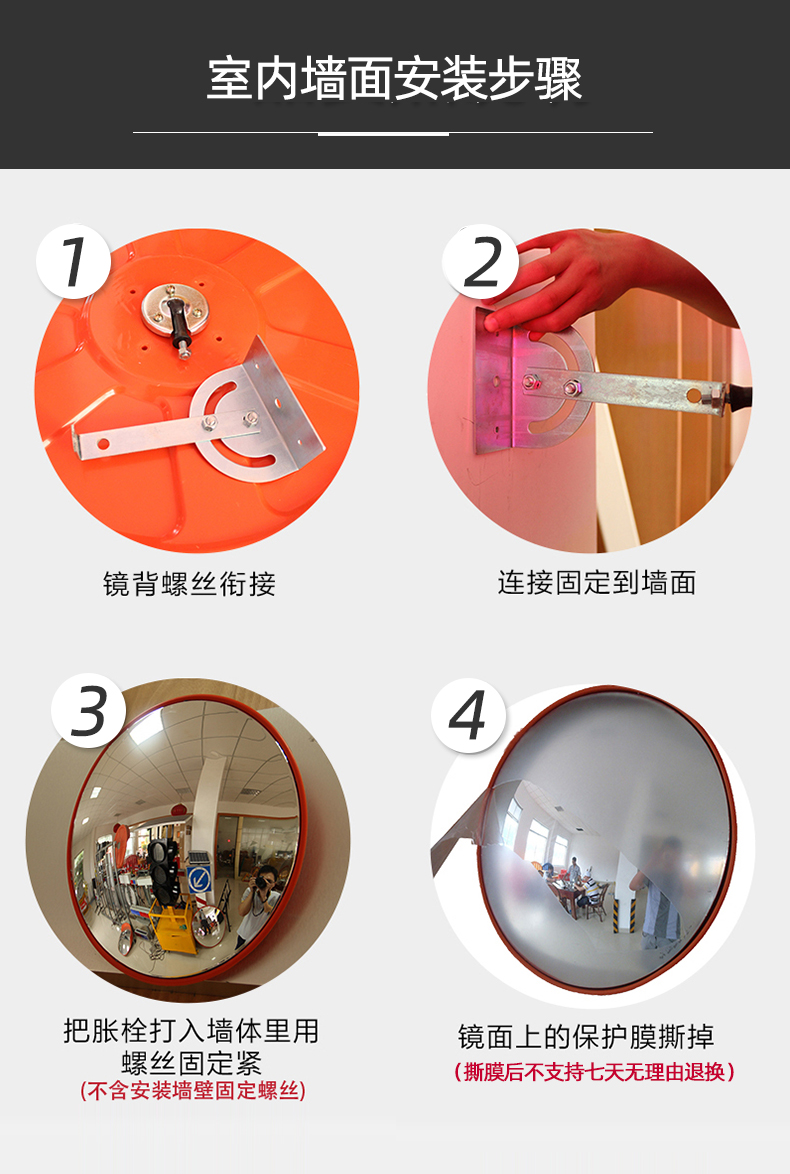 室内墙面安装步骤

1

镜背螺丝衔接

2

连接固定到墙面

3

把胀栓打入墙体里用螺丝固定紧
(不含安装墙壁固定螺丝)

4

镜面上的保护膜撕掉
(撕膜后不支持七天无理由退换)