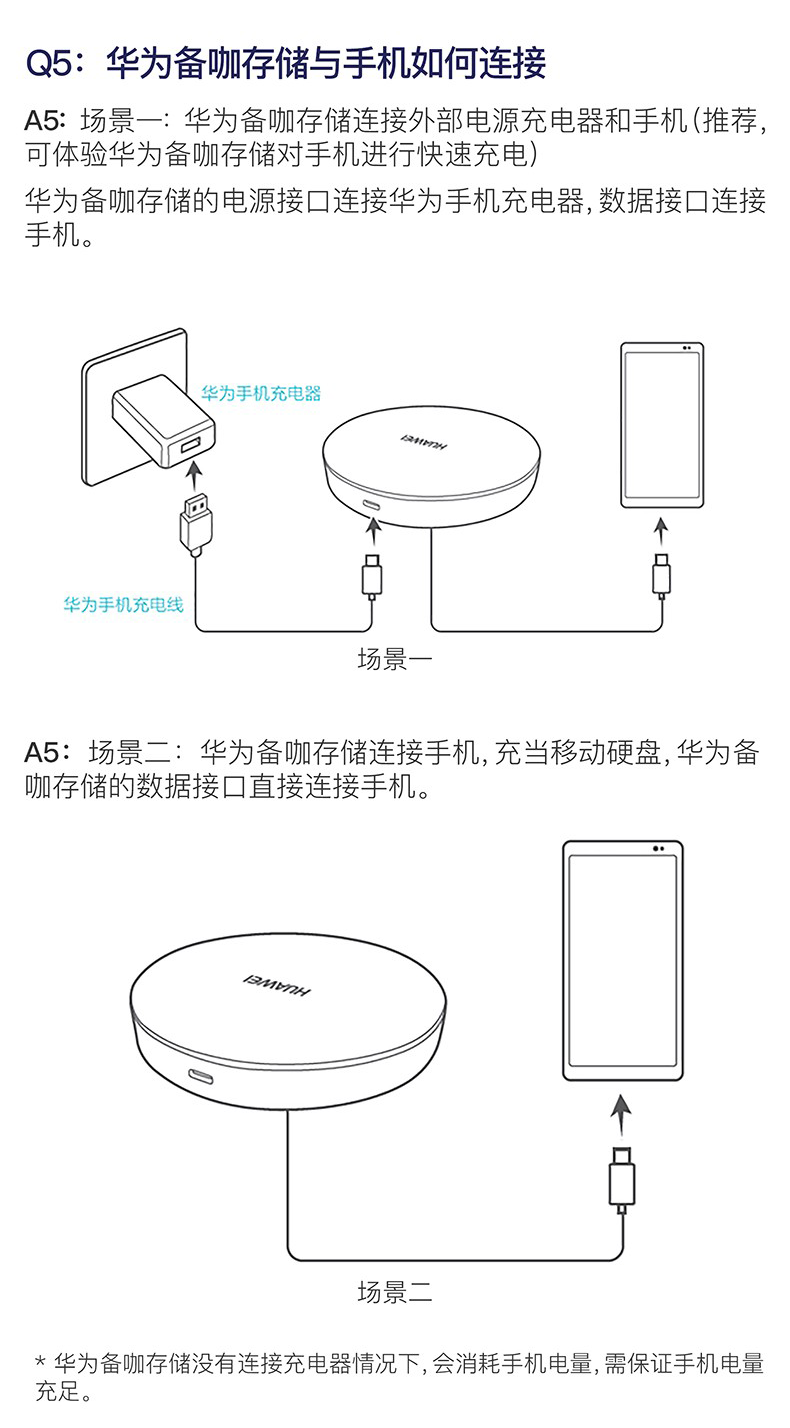 Q5：华为备咖存储与手机如何连接

A5：场景一：华为备咖存储连接外部电源充电器和手机（推荐，可体验华为备咖存储对手机进行快速充电）

华为备咖存储的电源接口连接华为手机充电器，数据接口连接手机。

华为手机充电器

HUAWEI

华为手机充电线

场景一

A5：场景二：华为备咖存储连接手机，充当移动硬盘，华为备咖存储的数据接口直接连接手机。

HUAWEI

场景二

* 华为备咖存储没有连接充电器情况下，会消耗手机电量，需保证手机电量充足。