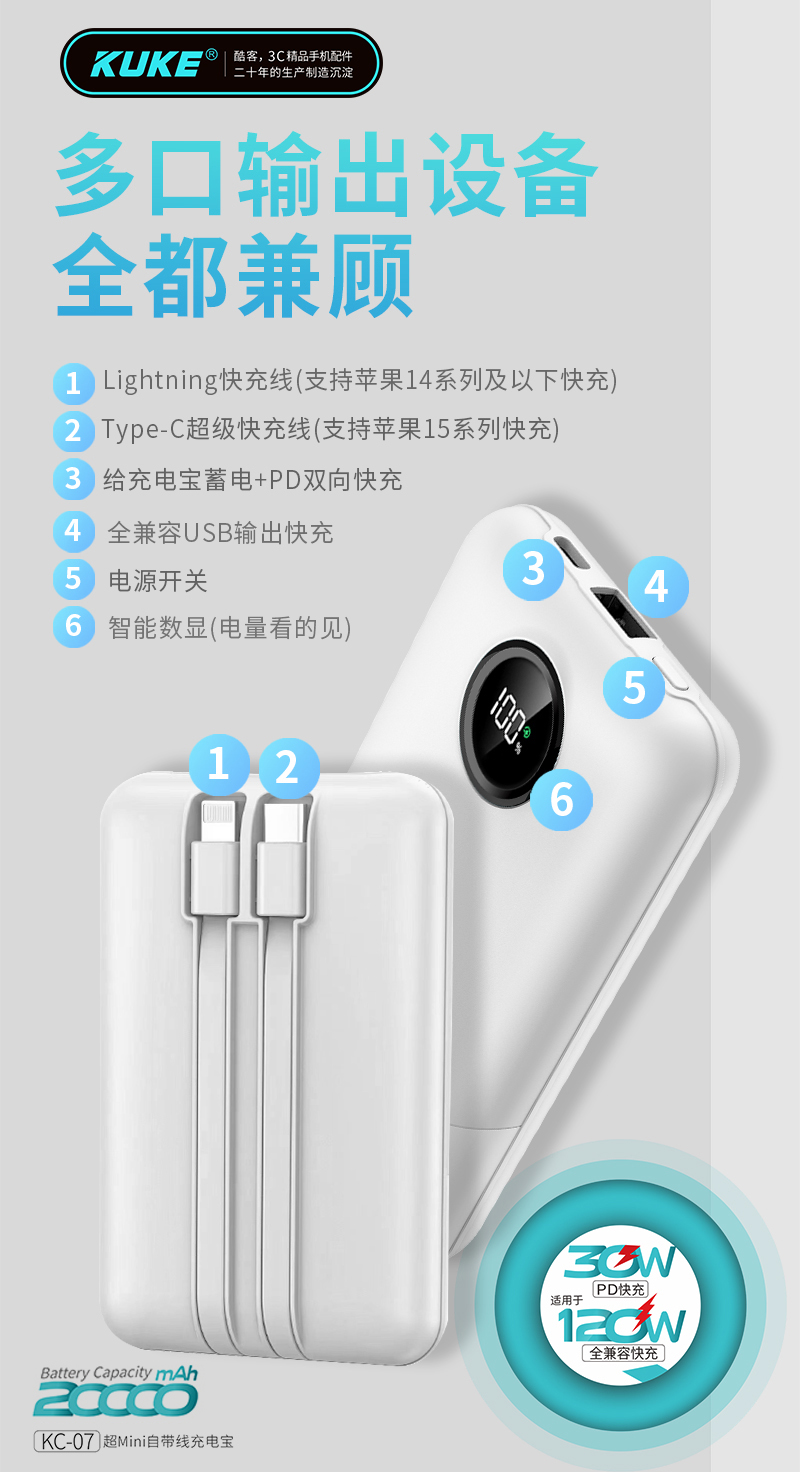 KUKE®
酷客，3C精品手机配件
二十年的生产制造沉淀

多口输出设备
全都兼顾

1 Lightning快充线(支持苹果14系列及以下快充)
2 Type-C超级快充线(支持苹果15系列快充)
3 给充电宝蓄电+PD双向快充
4 全兼容USB输出快充
5 电源开关
6 智能数显(电量看的见)

3
4
5
100
6
1
2

30W
PD快充
适用于
120W
全兼容快充

Battery Capacity mAh
20000
KC-07 超Mini自带线充电宝