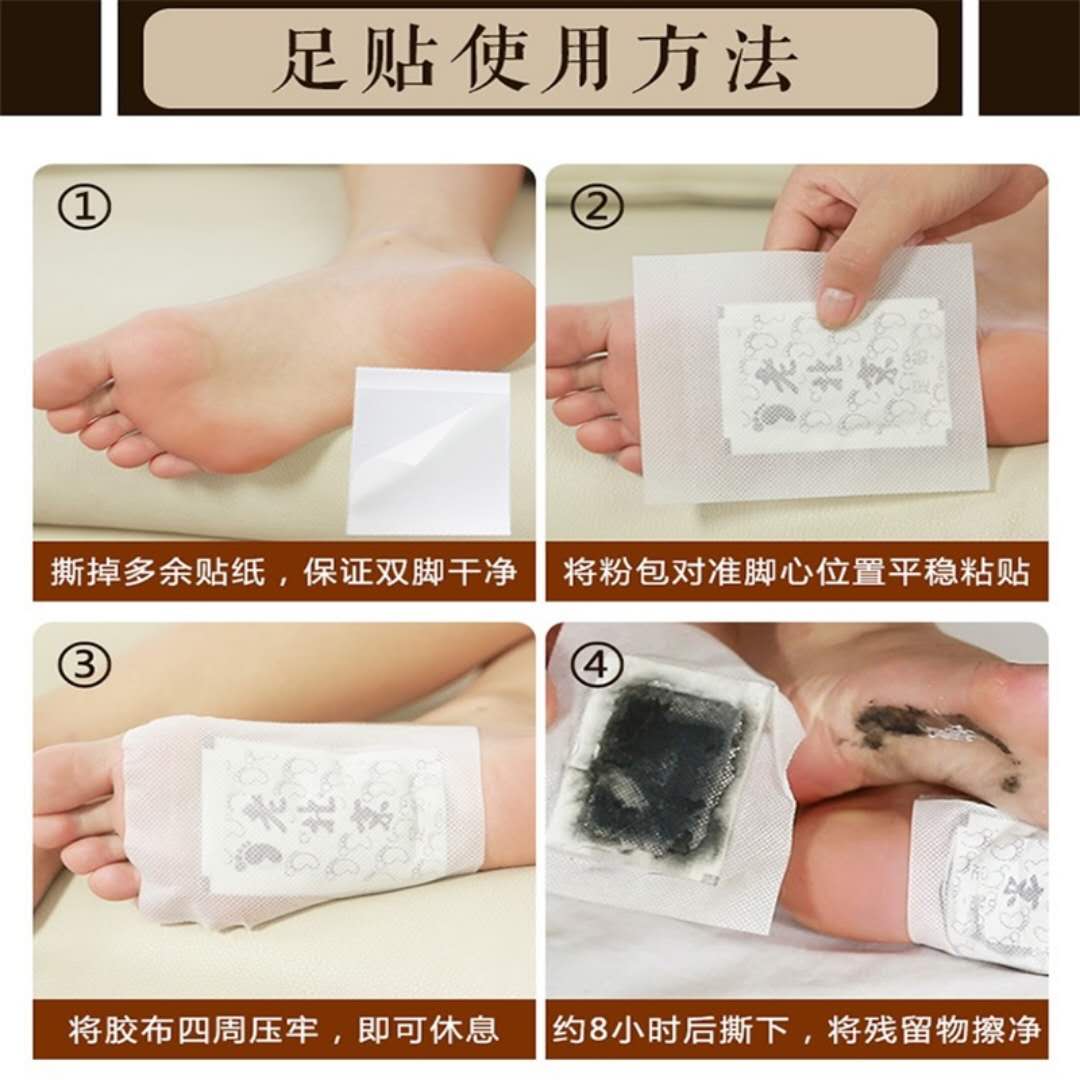 足贴使用方法

①

撕掉多余贴纸，保证双脚干净

②

老北京

将粉包对准脚心位置平稳粘贴

③

老北京

将胶布四周压牢，即可休息

④

约8小时后撕下，将残留物擦净