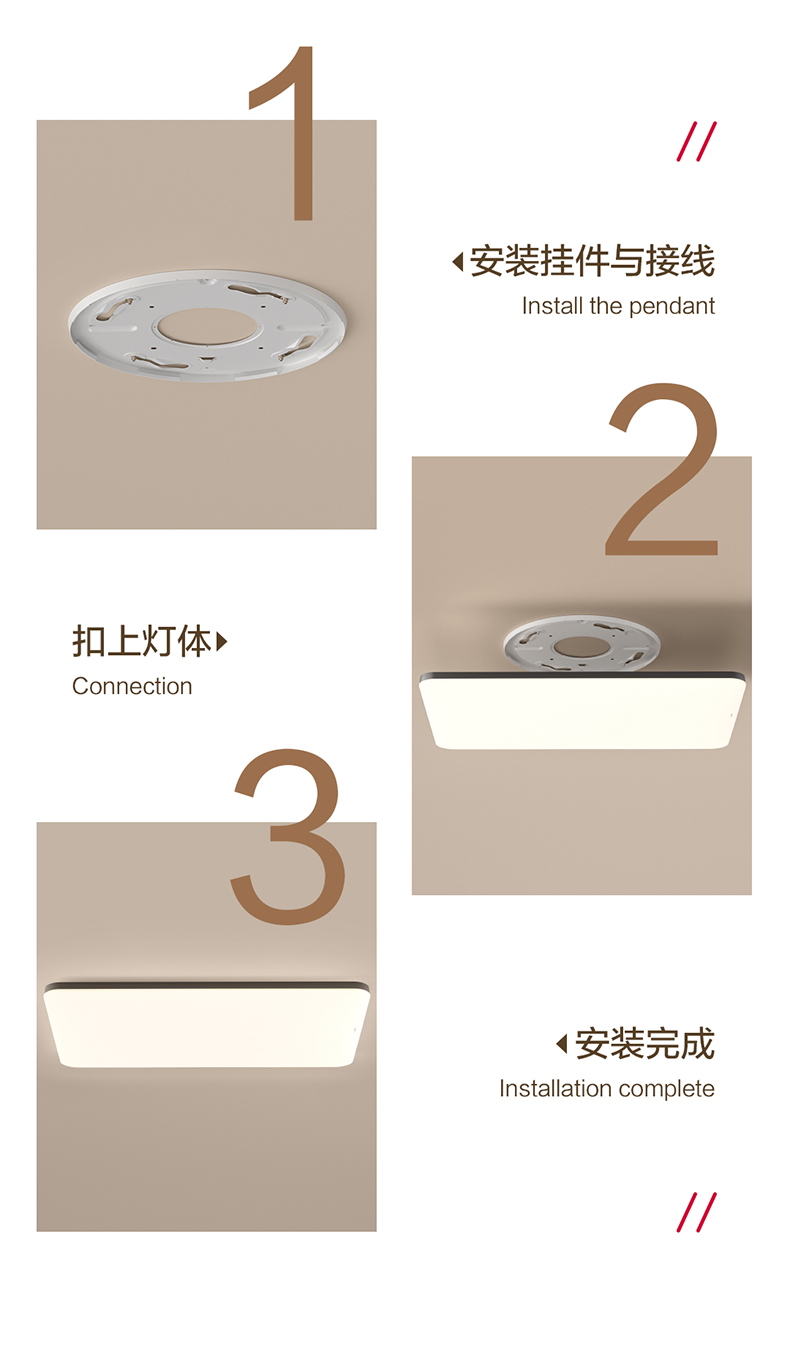 1

//

安装挂件与接线
Install the pendant

2

扣上灯体
Connection

3

安装完成
Installation complete

//