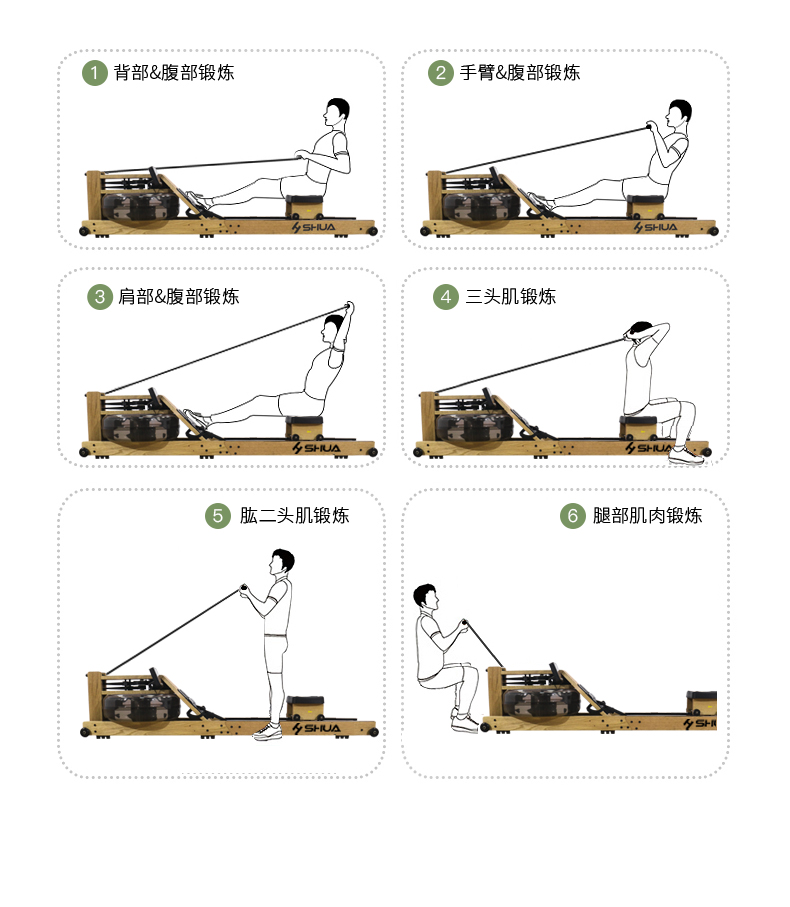 1 背部&腹部锻炼

SHUA

2 手臂&腹部锻炼

SHUA

3 肩部&腹部锻炼

SHUA

4 三头肌锻炼

SHUA

5 肱二头肌锻炼

SHUA

6 腿部肌肉锻炼

SHU