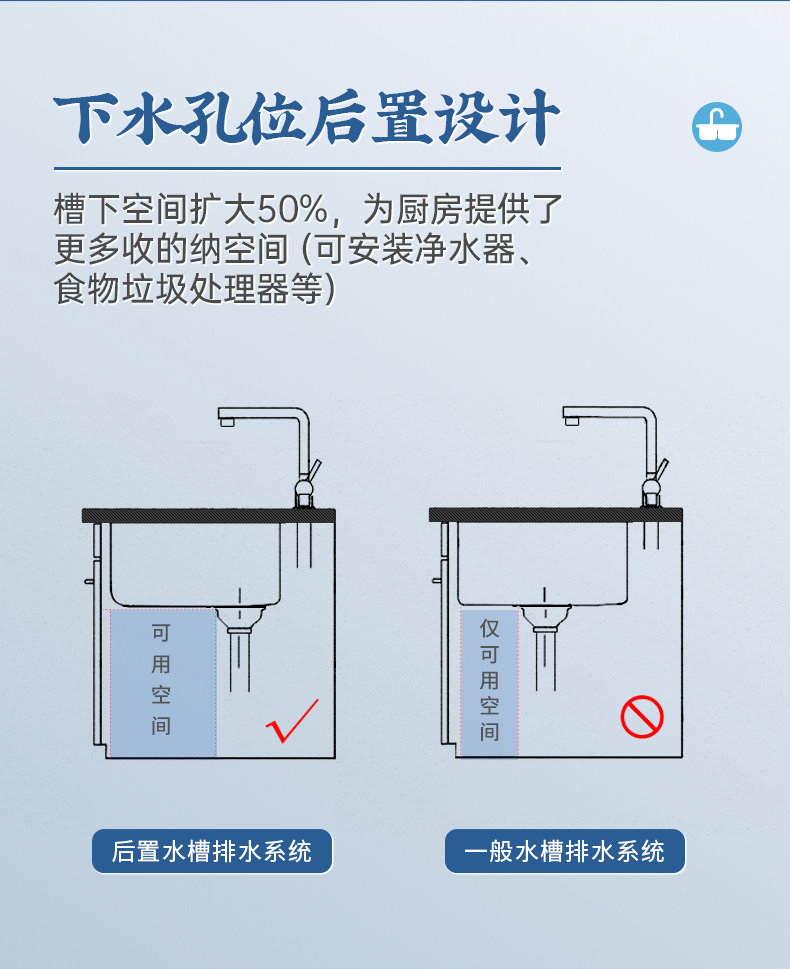 下水孔位后置设计

槽下空间扩大50%，为厨房提供了更多收的纳空间 (可安装净水器、食物垃圾处理器等)

可用空间

仅可用空间

后置水槽排水系统

一般水槽排水系统