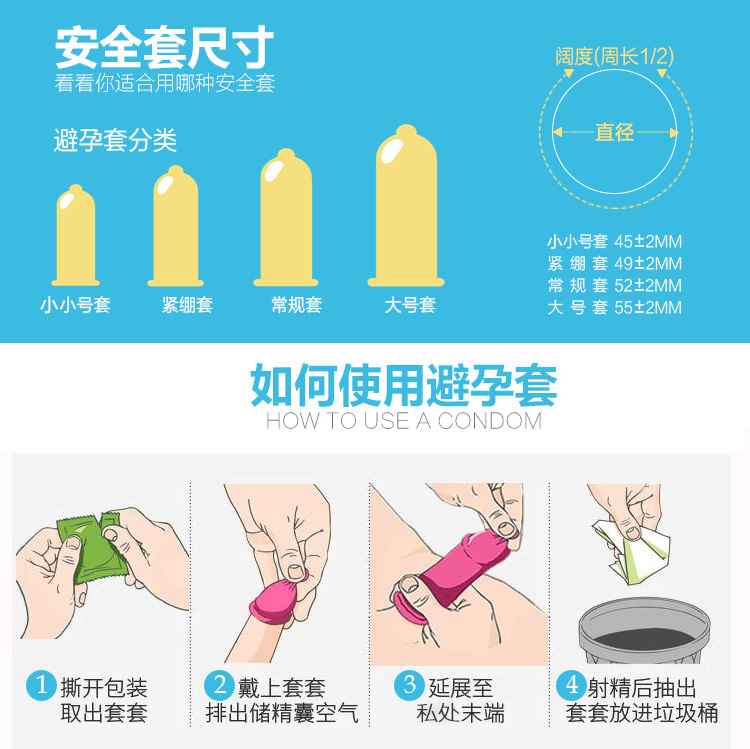 安全套尺寸
看看你适合用哪种安全套

避孕套分类

小小号套
紧绷套
常规套
大号套

阔度(周长1/2)
直径

小小号套 45±2MM
紧 绷 套 49±2MM
常 规 套 52±2MM
大 号 套 55±2MM

如何使用避孕套
HOW TO USE A CONDOM

1 撕开包装 取出套套

2 戴上套套 排出储精囊空气

3 延展至 私处末端

4 射精后抽出 套套放进垃圾桶