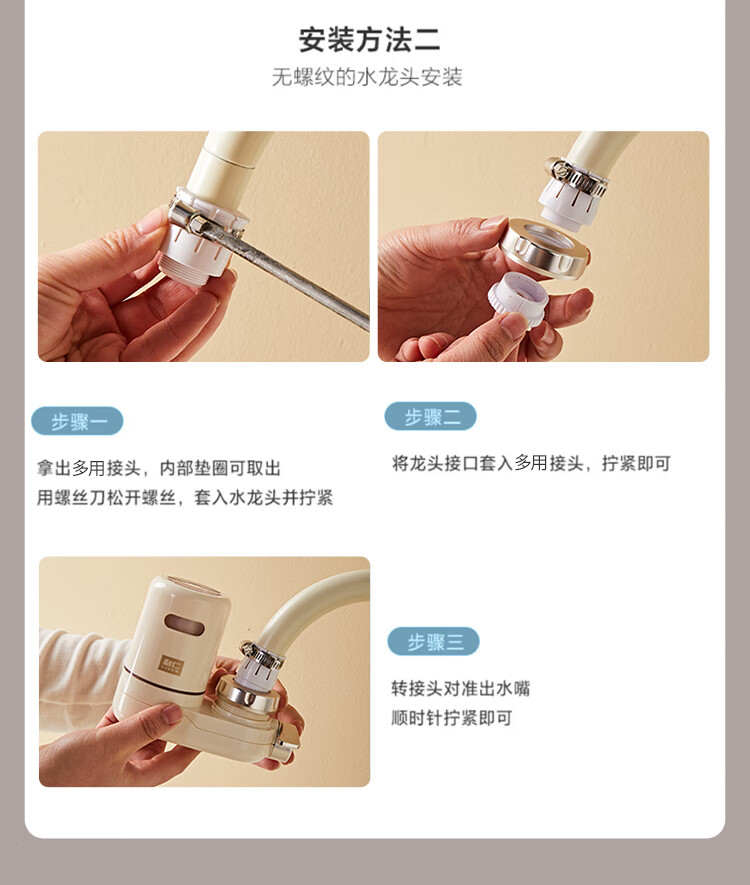 安装方法二

无螺纹的水龙头安装

步骤一

拿出多用接头，内部垫圈可取出
用螺丝刀松开螺丝，套入水龙头并拧紧

步骤二

将龙头接口套入多用接头，拧紧即可

步骤三

转接头对准出水嘴
顺时针拧紧即可