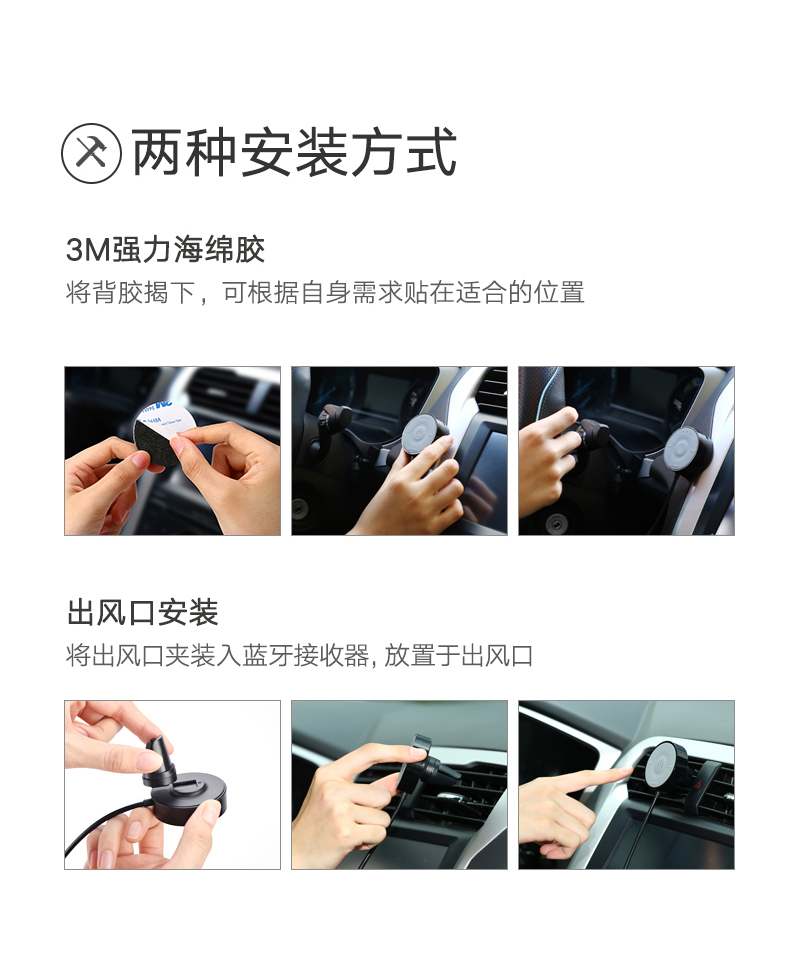 两种安装方式

3M强力海绵胶

将背胶揭下，可根据自身需求贴在适合的位置

出风口安装

将出风口夹装入蓝牙接收器, 放置于出风口