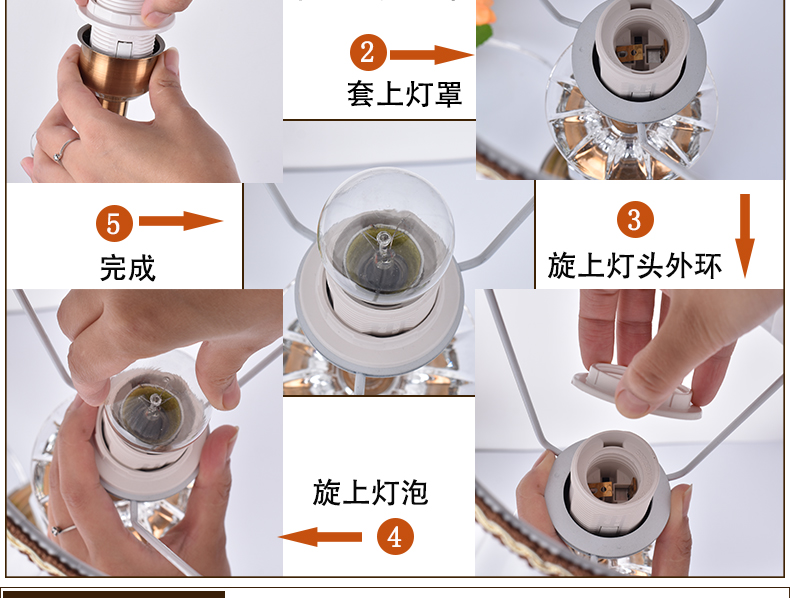 2
套上灯罩

5
完成

3
旋上灯头外环

旋上灯泡
4