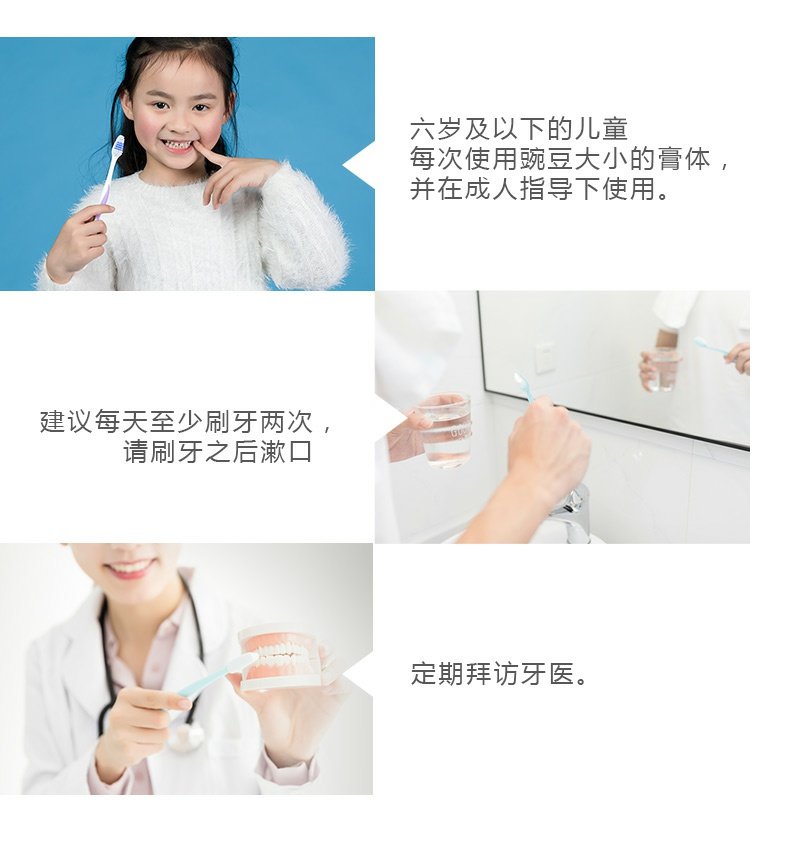 六岁及以下的儿童
每次使用豌豆大小的膏体，
并在成人指导下使用。

建议每天至少刷牙两次，
请刷牙之后漱口

定期拜访牙医。