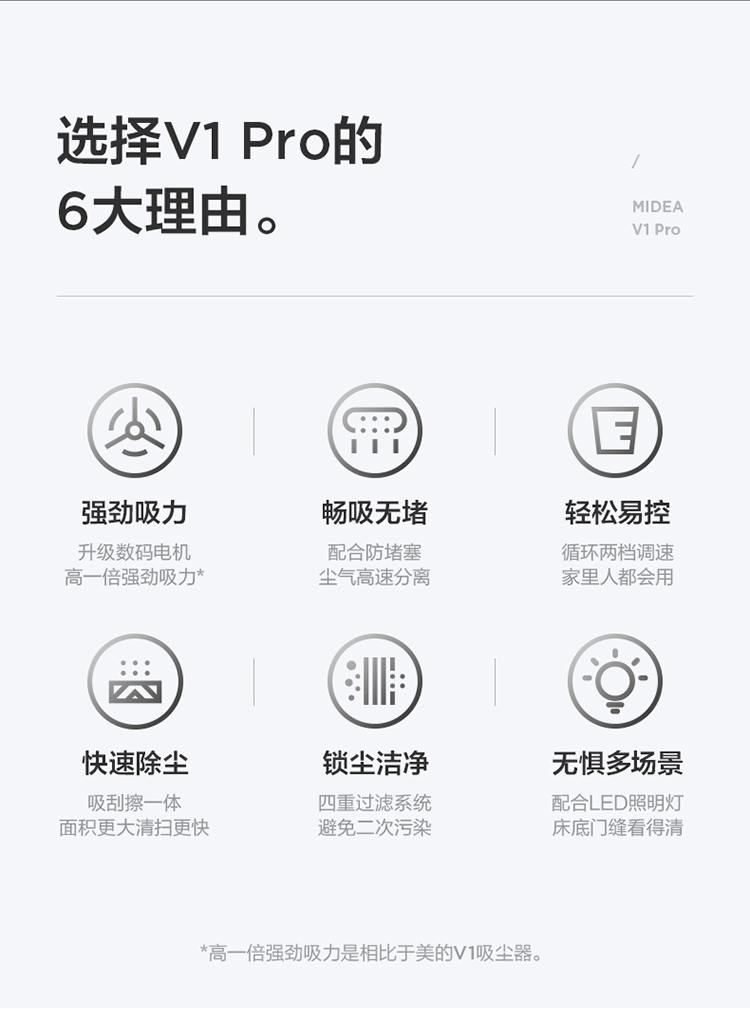 选择V1 Pro的
6大理由。

/
MIDEA
V1 Pro

强劲吸力
升级数码电机
高一倍强劲吸力*

畅吸无堵
配合防堵塞
尘气高速分离

轻松易控
循环两档调速
家里人都会用

快速除尘
吸刮擦一体
面积更大清扫更快

锁尘洁净
四重过滤系统
避免二次污染

无惧多场景
配合LED照明灯
床底门缝看得清

*高一倍强劲吸力是相比于美的V1吸尘器。