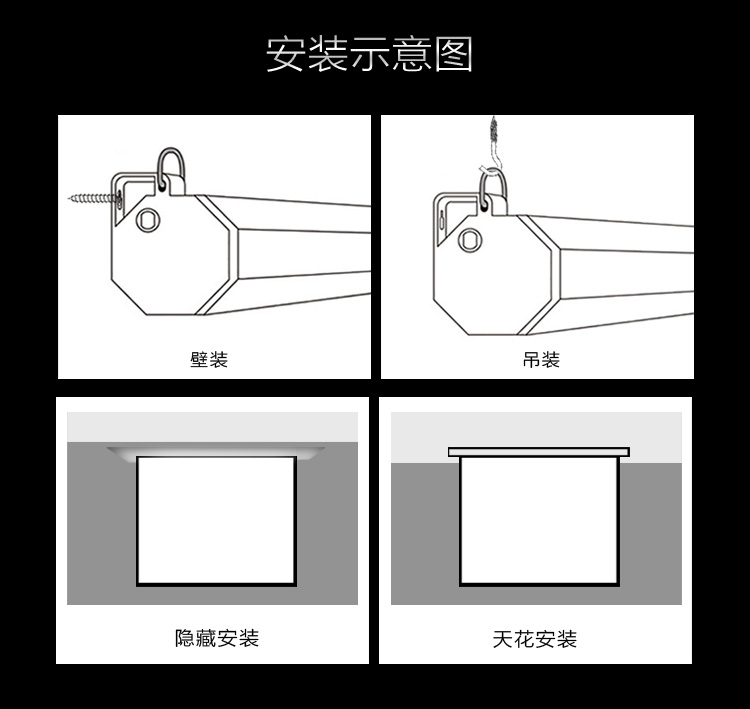 安装示意图

壁装

吊装

隐藏安装

天花安装