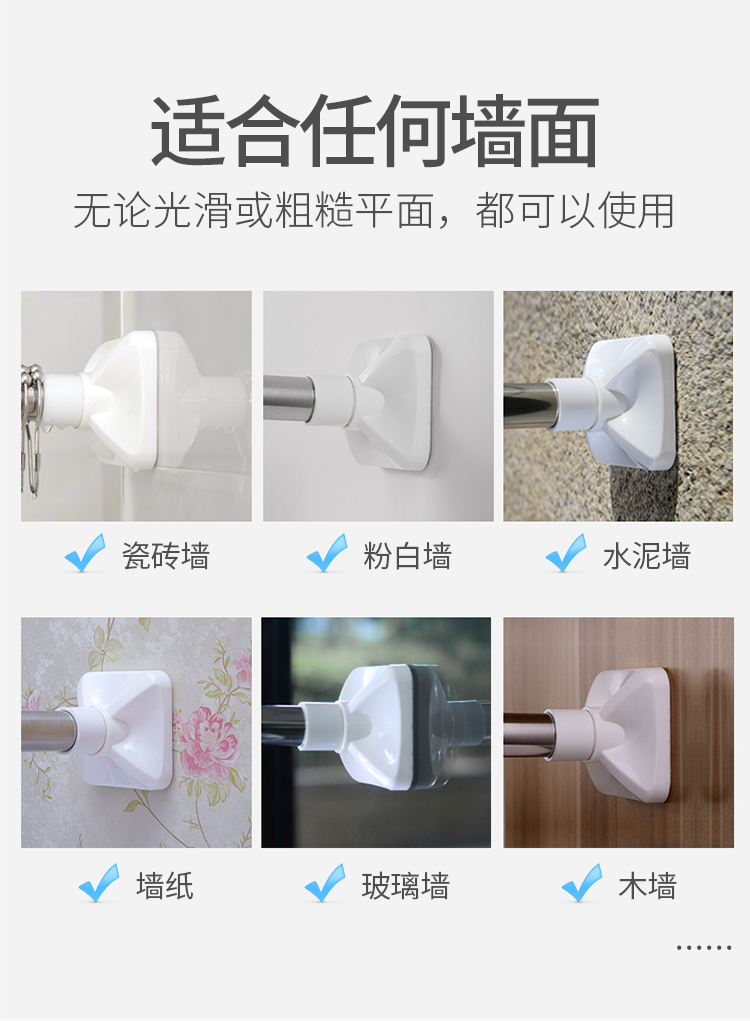 适合任何墙面

无论光滑或粗糙平面，都可以使用

瓷砖墙

粉白墙

水泥墙

墙纸

玻璃墙

木墙

......