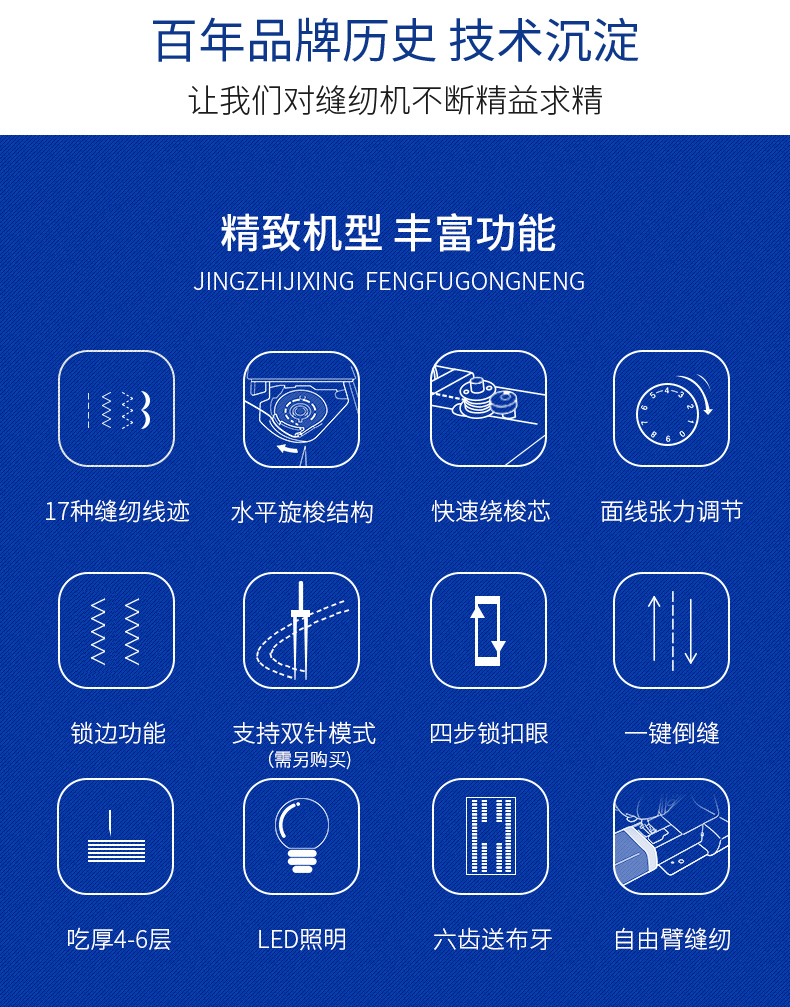 百年品牌历史 技术沉淀

让我们对缝纫机不断精益求精

精致机型 丰富功能

JINGZHIJIXING FENGFUGONGNENG

17种缝纫线迹

水平旋梭结构

快速绕梭芯

面线张力调节

锁边功能

支持双针模式
(需另购买)

四步锁扣眼

一键倒缝

吃厚4-6层

LED照明

六齿送布牙

自由臂缝纫