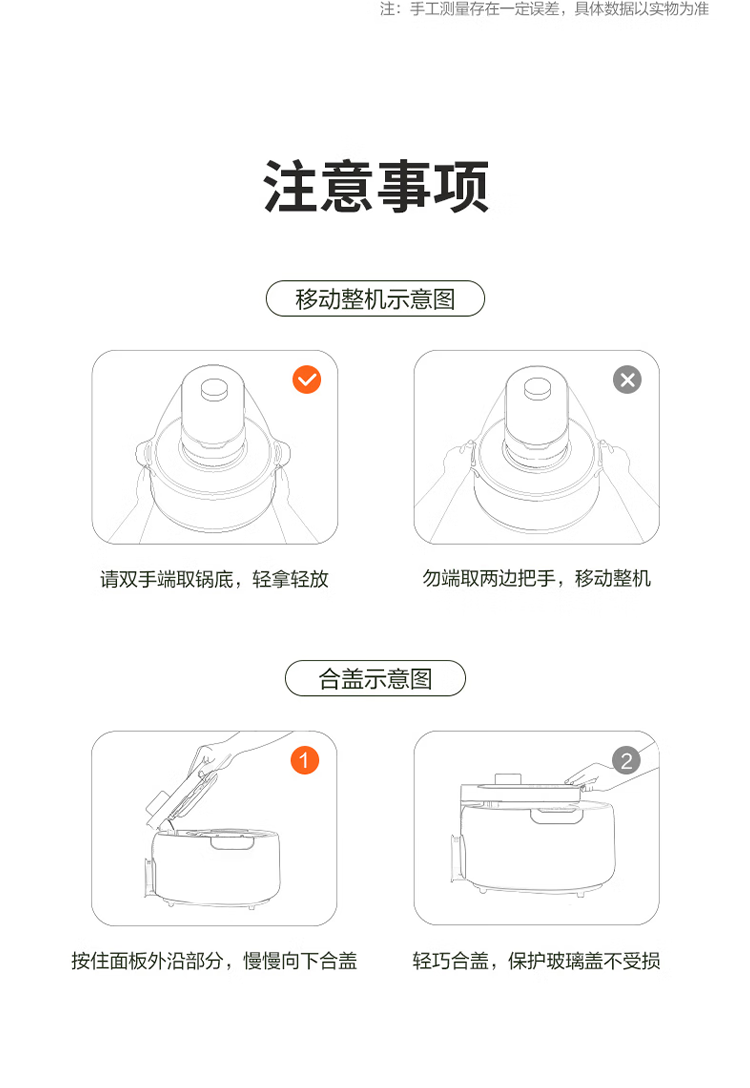 注：手工测量存在一定误差，具体数据以实物为准

注意事项

移动整机示意图

请双手端取锅底，轻拿轻放

勿端取两边把手，移动整机

合盖示意图

1

2

按住面板外沿部分，慢慢向下合盖

轻巧合盖，保护玻璃盖不受损