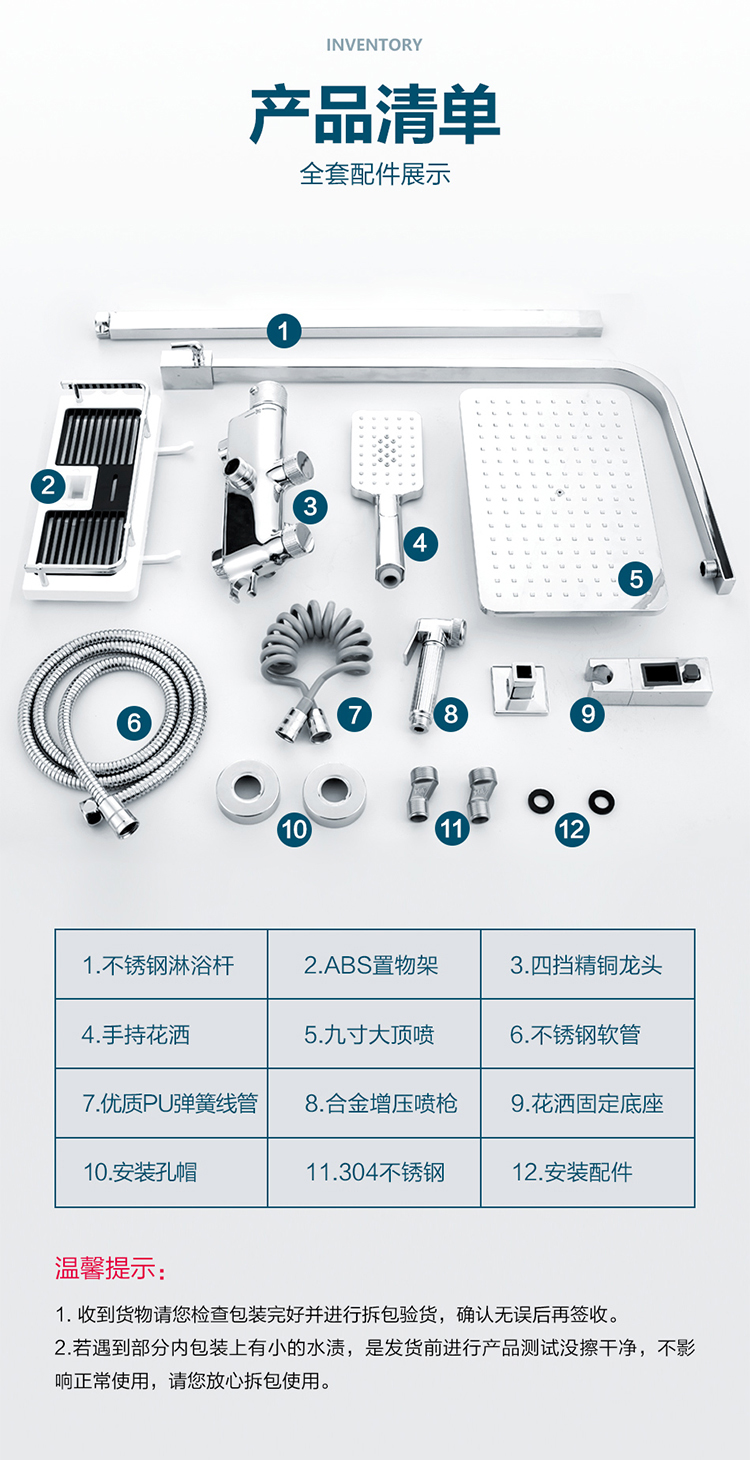 INVENTORY

产品清单

全套配件展示

1

2

3

4

5

6

7

8

9

10

11

12

| 1.不锈钢淋浴杆 | 2.ABS置物架 | 3.四挡精铜龙头 |
|---|---|---|
| 4.手持花洒 | 5.九寸大顶喷 | 6.不锈钢软管 |
| 7.优质PU弹簧线管 | 8.合金增压喷枪 | 9.花洒固定底座 |
| 10.安装孔帽 | 11.304不锈钢 | 12.安装配件 |

温馨提示：

1. 收到货物请您检查包装完好并进行拆包验货，确认无误后再签收。

2.若遇到部分内包装上有小的水渍，是发货前进行产品测试没擦干净，不影响正常使用，请您放心拆包使用。