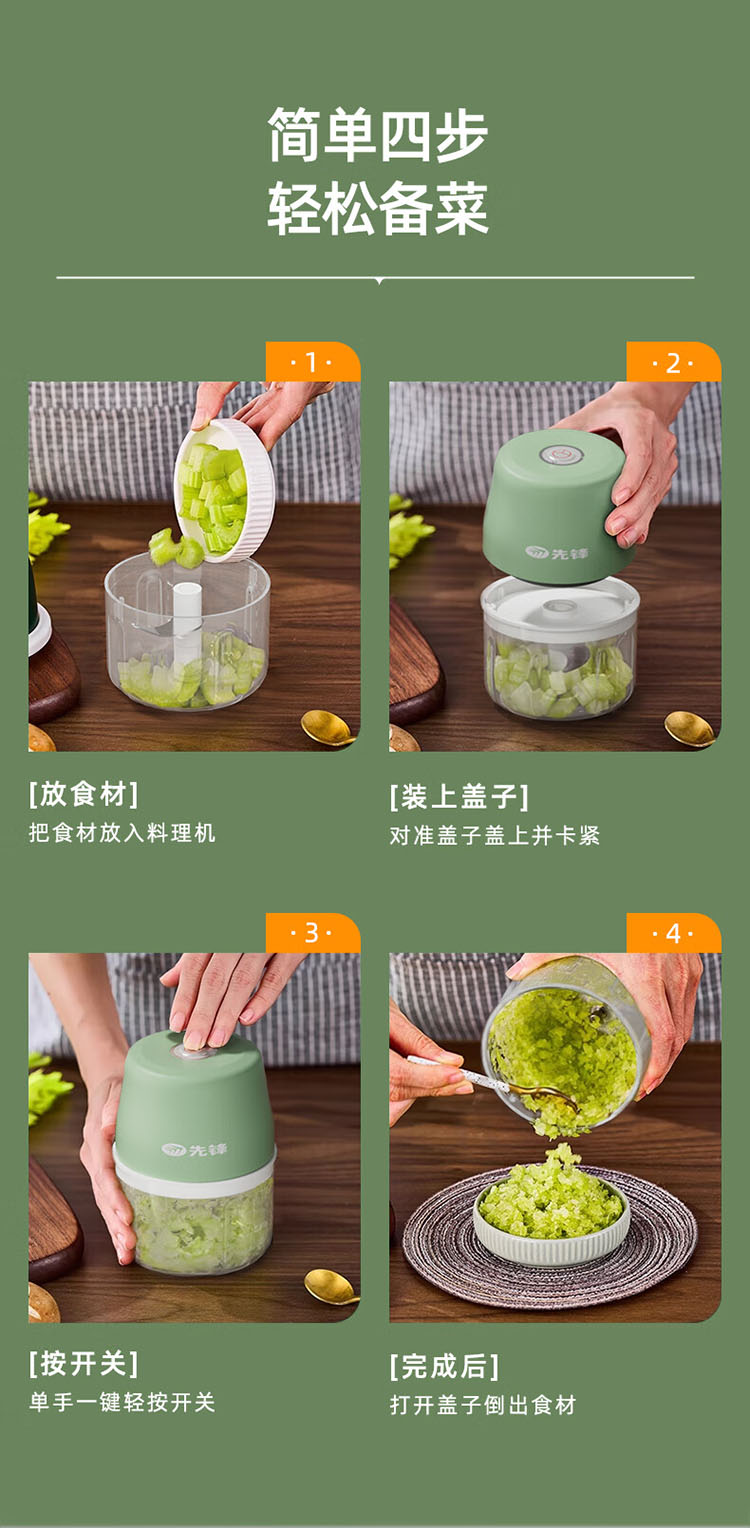 简单四步
轻松备菜

·1·

[放食材]
把食材放入料理机

·2·

先锋

[装上盖子]
对准盖子盖上并卡紧

·3·

先锋

[按开关]
单手一键轻按开关

·4·

[完成后]
打开盖子倒出食材