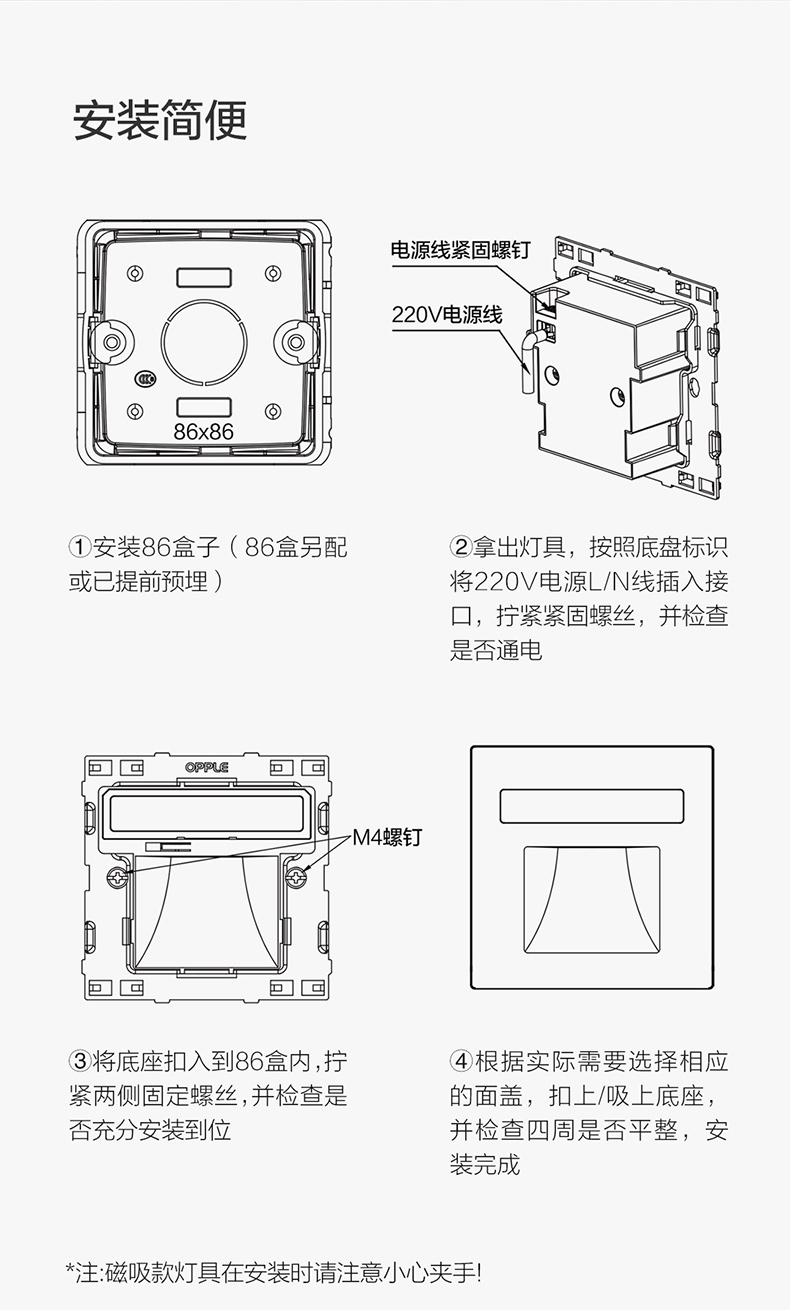 安装简便

86x86

电源线紧固螺钉

220V电源线

①安装86盒子（86盒另配或已提前预埋）

②拿出灯具，按照底盘标识将220V电源L/N线插入接口，拧紧紧固螺丝，并检查是否通电

OPPLE

M4螺钉

③将底座扣入到86盒内，拧紧两侧固定螺丝，并检查是否充分安装到位

④根据实际需要选择相应的面盖，扣上/吸上底座，并检查四周是否平整，安装完成

*注:磁吸款灯具在安装时请注意小心夹手!