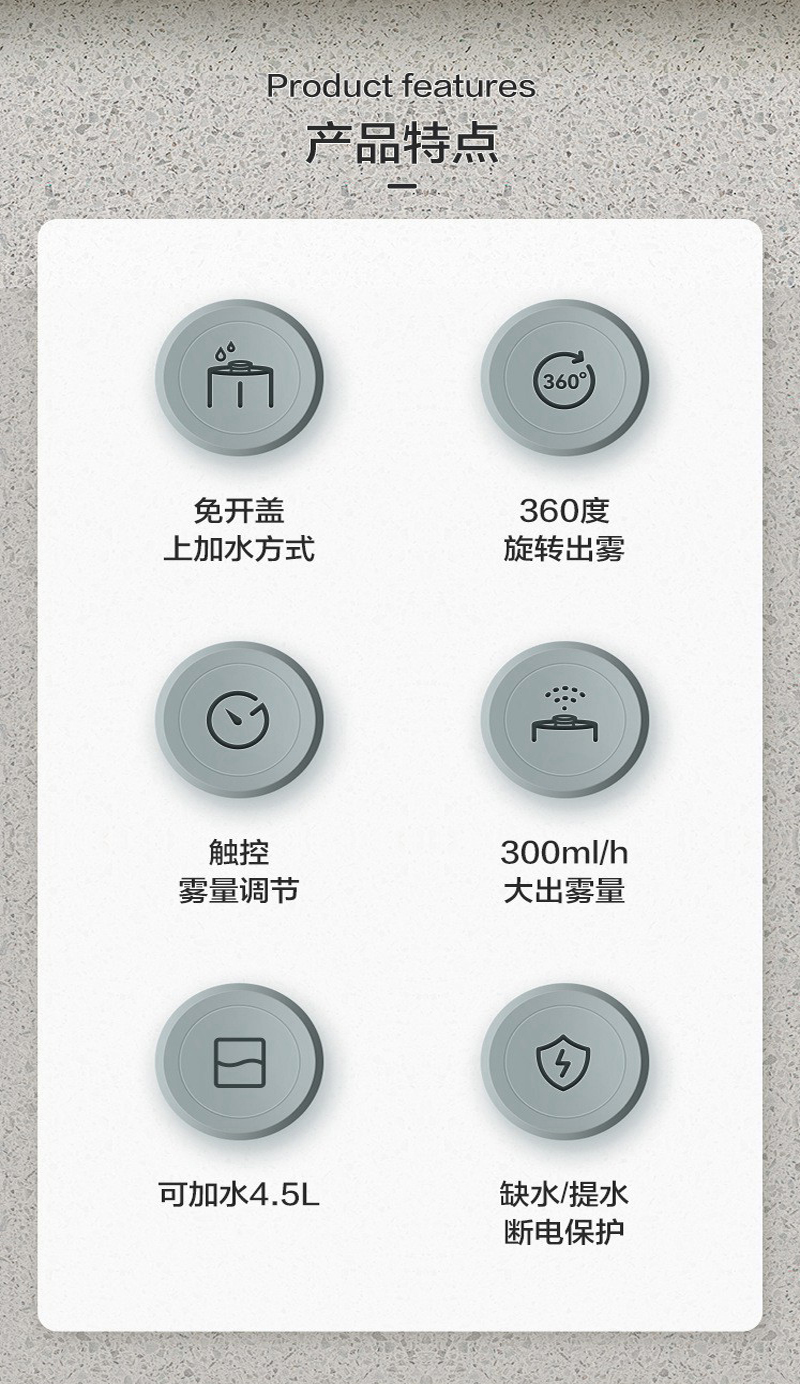 Product features
产品特点

360°

免开盖
上加水方式

360度
旋转出雾

触控
雾量调节

300ml/h
大出雾量

可加水4.5L

缺水/提水
断电保护