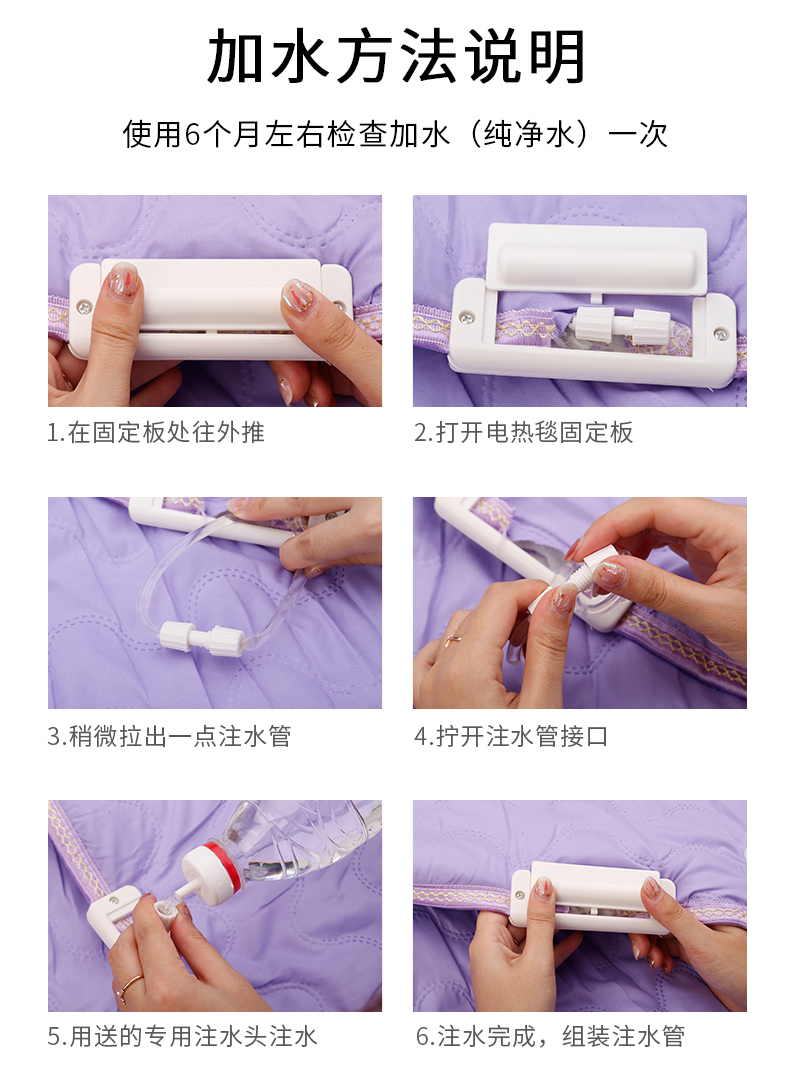 加水方法说明

使用6个月左右检查加水（纯净水）一次

1.在固定板处往外推

2.打开电热毯固定板

3.稍微拉出一点注水管

4.拧开注水管接口

5.用送的专用注水头注水

6.注水完成，组装注水管